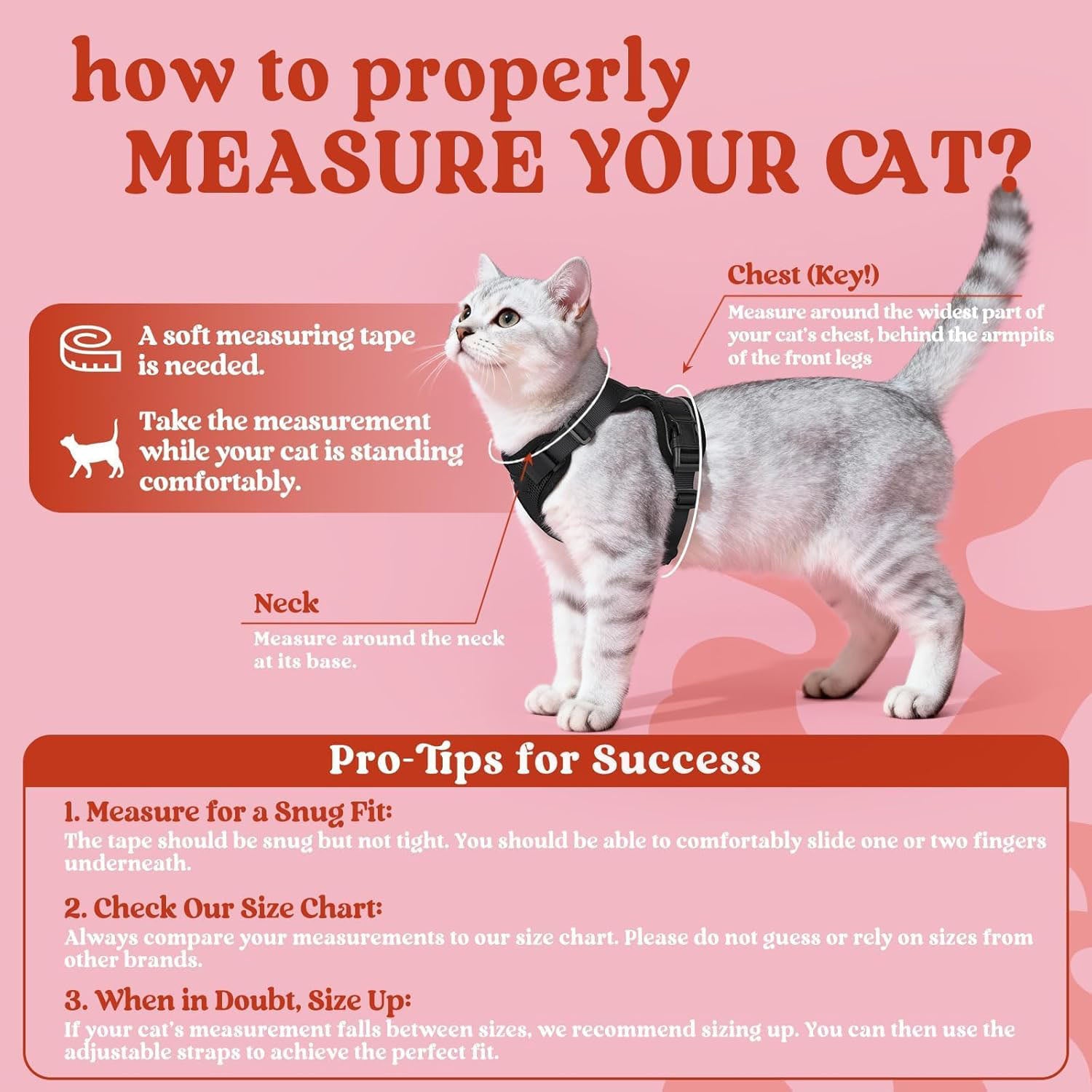 how to properly
MEASURE YOUR CAT?

A soft measuring tape is needed.

Take the measurement while your cat is standing comfortably.

Chest (Key!)
Measure around the widest part of your cat's chest, behind the armpits of the front legs

Neck
Measure around the neck at its base.

Pro-Tips for Success

1. Measure for a Snug Fit:
The tape should be snug but not tight. You should be able to comfortably slide one or two fingers underneath.

2. Check Our Size Chart:
Always compare your measurements to our size chart. Please do not guess or rely on sizes from other brands.

3. When in Doubt, Size Up:
If your cat's measurement falls between sizes, we recommend sizing up. You can then use the adjustable straps to achieve the perfect fit.