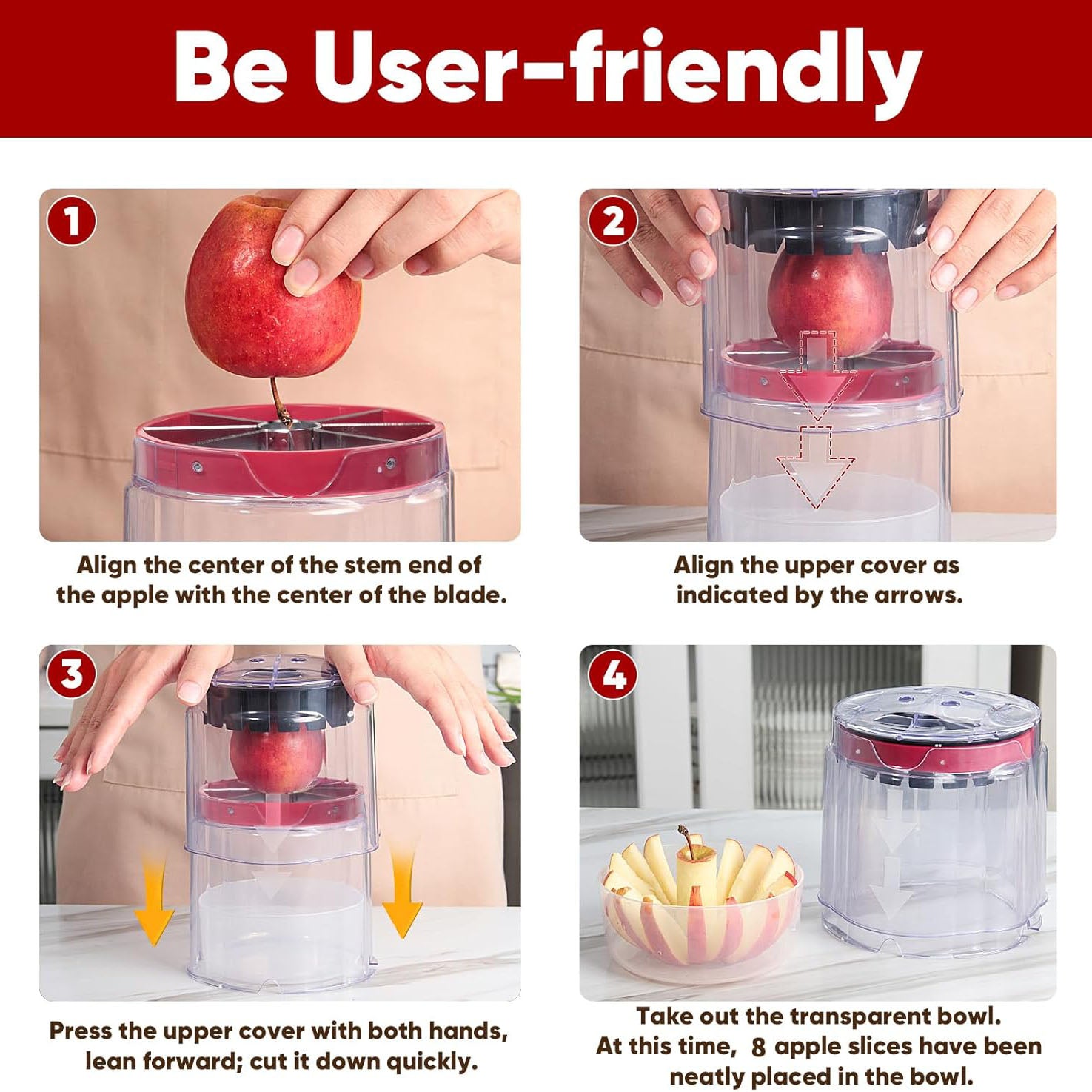 Be User-friendly

1

Align the center of the stem end of the apple with the center of the blade.

2

Align the upper cover as indicated by the arrows.

3

Press the upper cover with both hands, lean forward; cut it down quickly.

4

Take out the transparent bowl. At this time, 8 apple slices have been neatly placed in the bowl.