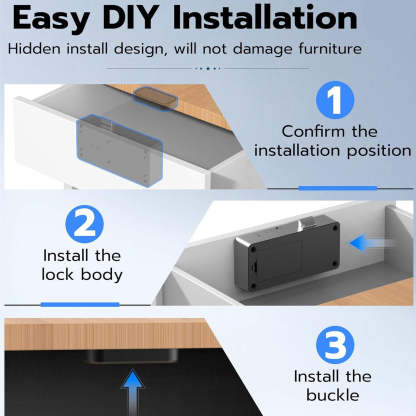 Easy DIY Installation

Hidden install design, will not damage furniture

1

Confirm the installation position

2

Install the lock body

3

Install the buckle