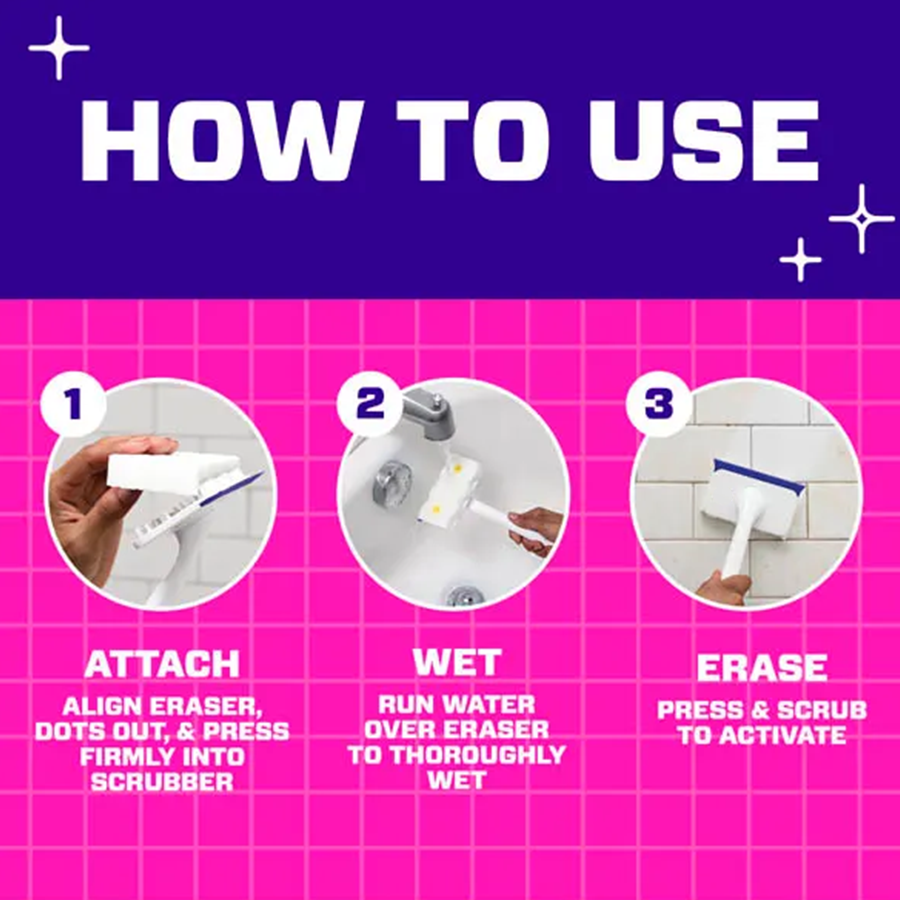 HOW TO USE

1

ATTACH

ALIGN ERASER, DOTS OUT, & PRESS FIRMLY INTO SCRUBBER

2

WET

RUN WATER OVER ERASER TO THOROUGHLY WET

3

ERASE

PRESS & SCRUB TO ACTIVATE