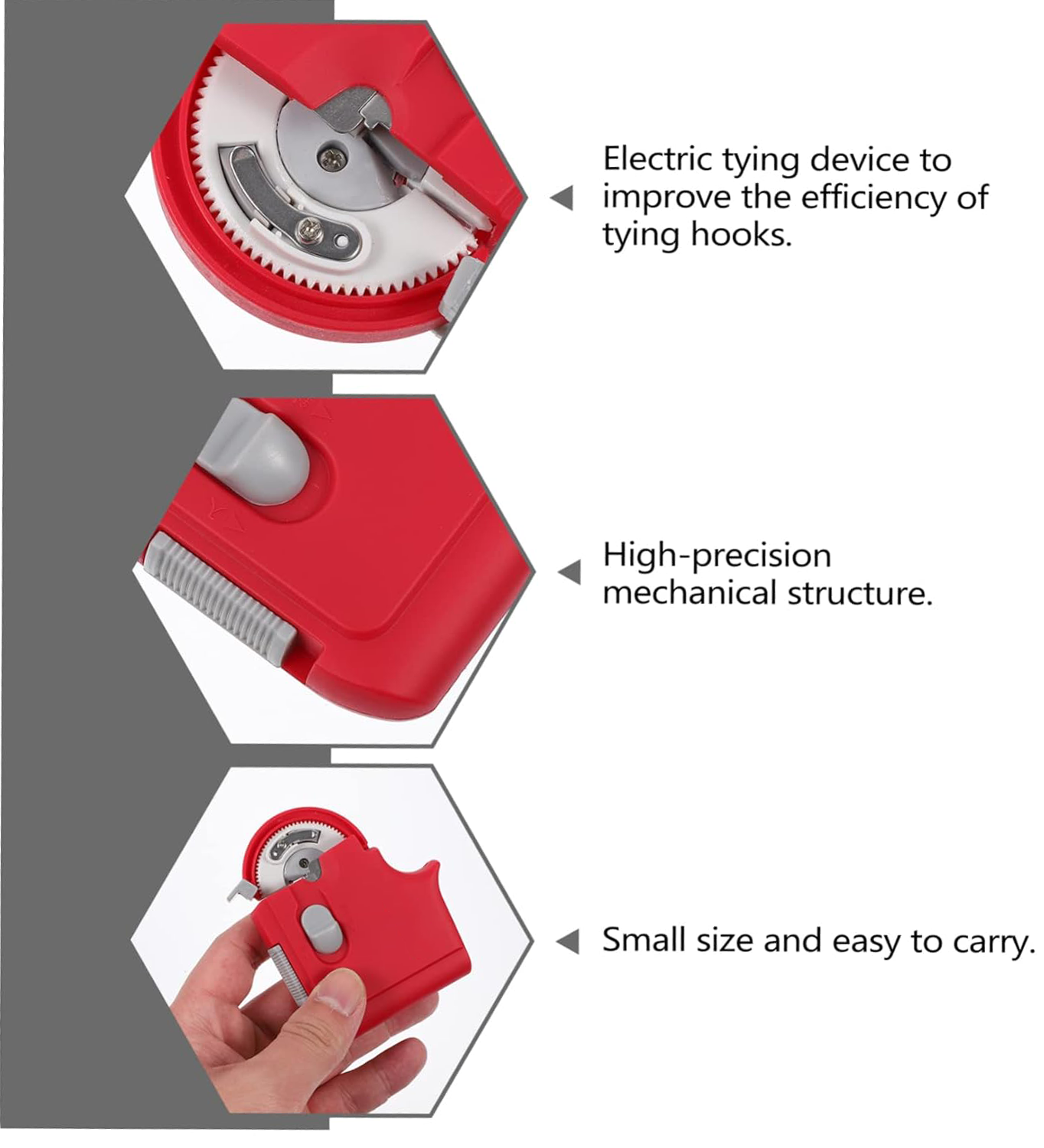 Electric tying device to improve the efficiency of tying hooks.

High-precision mechanical structure.

Small size and easy to carry.