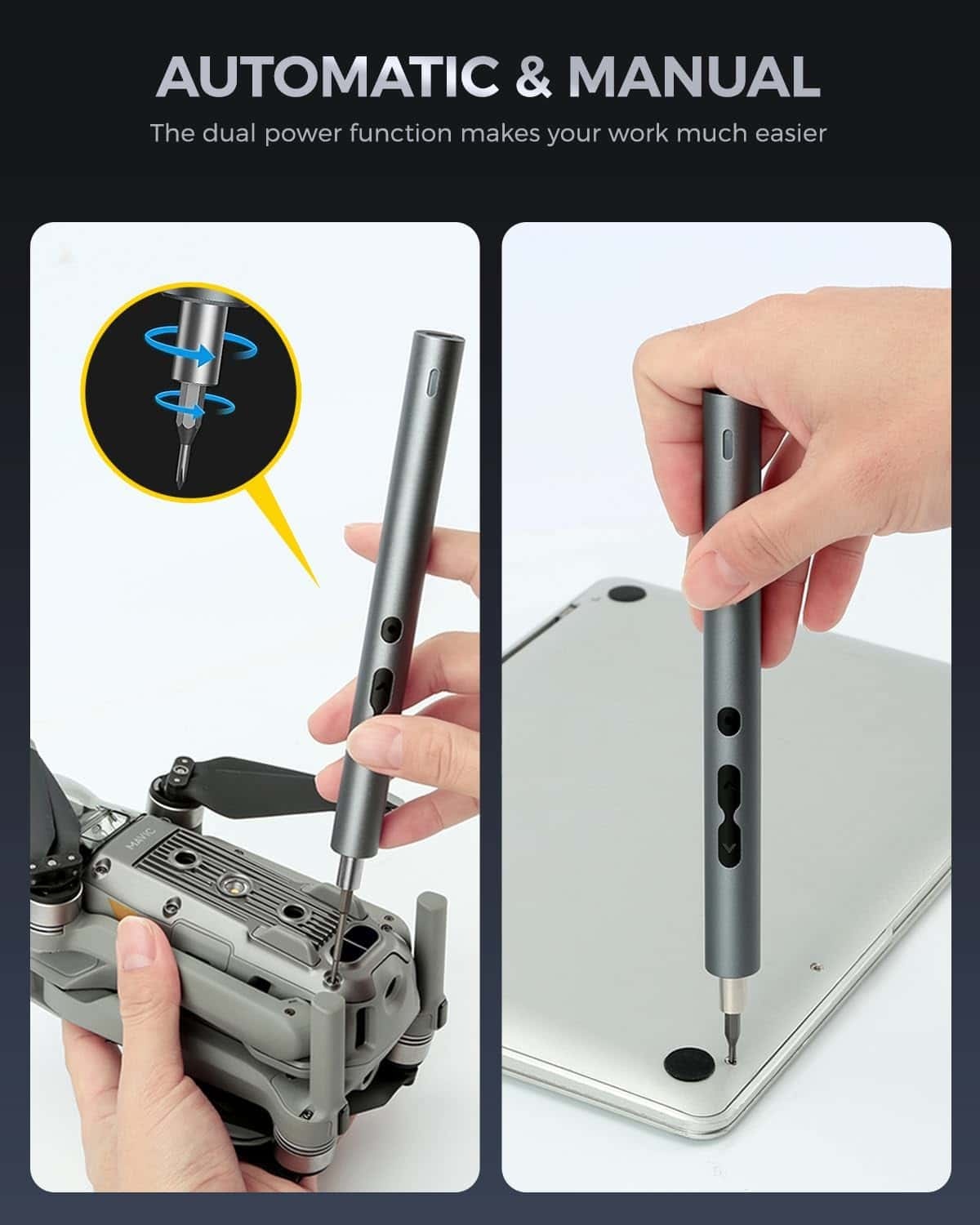 AUTOMATIC & MANUAL

The dual power function makes your work much easier

MAVIC