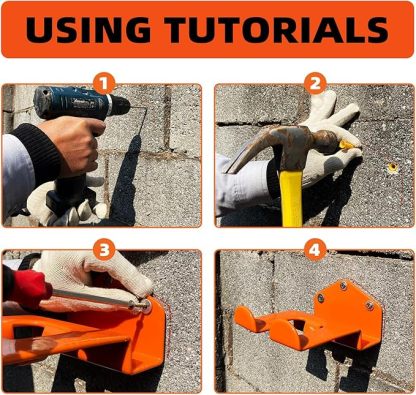 USING TUTORIALS

1

2

3

4