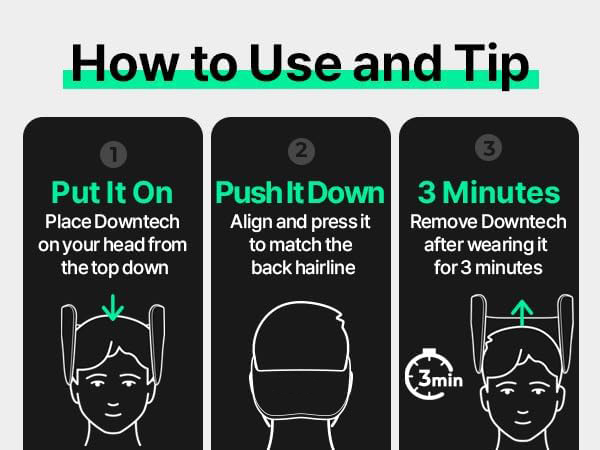 How to Use and Tip

1
Put It On
Place Downtech on your head from the top down

2
Push It Down
Align and press it to match the back hairline

3
3 Minutes
Remove Downtech after wearing it for 3 minutes

3min