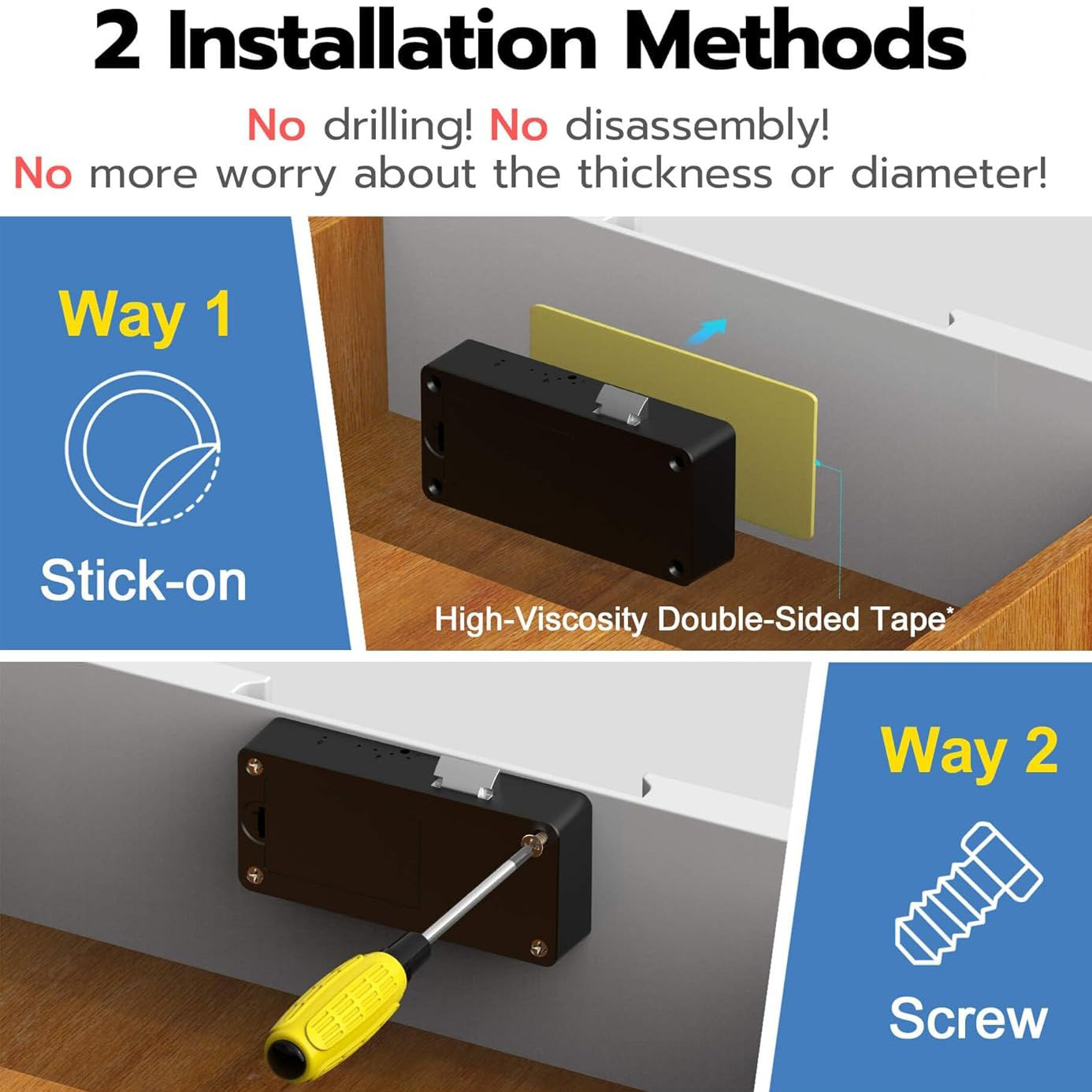 2 Installation Methods

No drilling! No disassembly!
No more worry about the thickness or diameter!

Way 1

Stick-on

High-Viscosity Double-Sided Tape*

Way 2

Screw