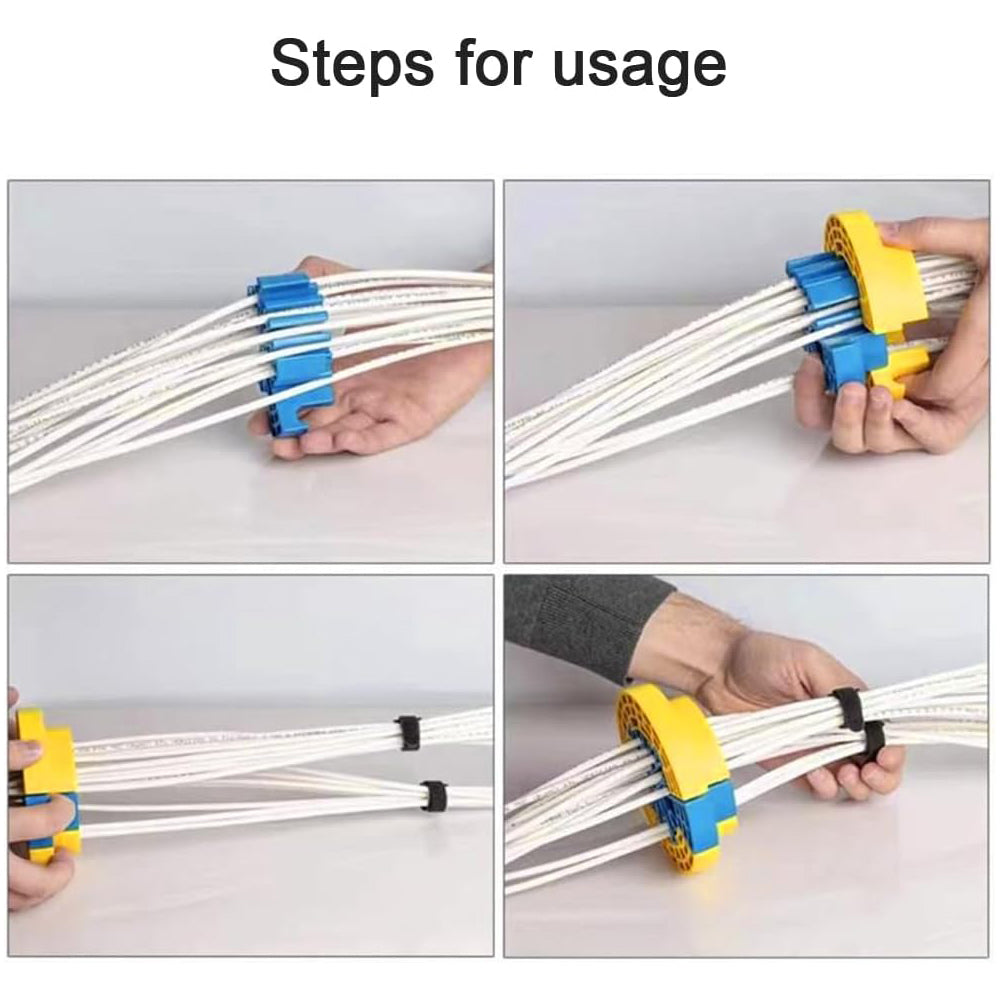 Steps for usage