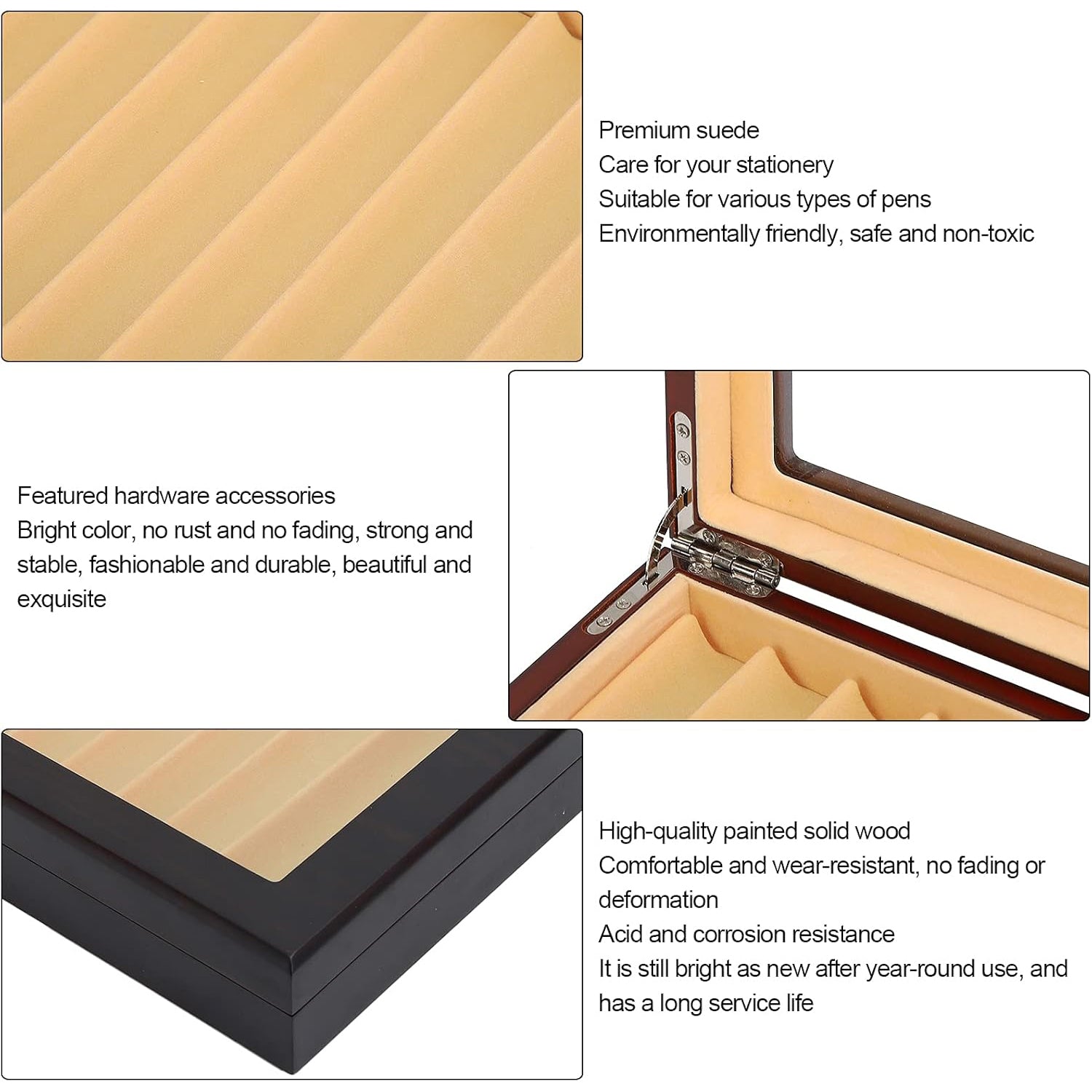 Premium suede
Care for your stationery
Suitable for various types of pens
Environmentally friendly, safe and non-toxic

Featured hardware accessories
Bright color, no rust and no fading, strong and stable, fashionable and durable, beautiful and exquisite

High-quality painted solid wood
Comfortable and wear-resistant, no fading or deformation
Acid and corrosion resistance
It is still bright as new after year-round use, and has a long service life