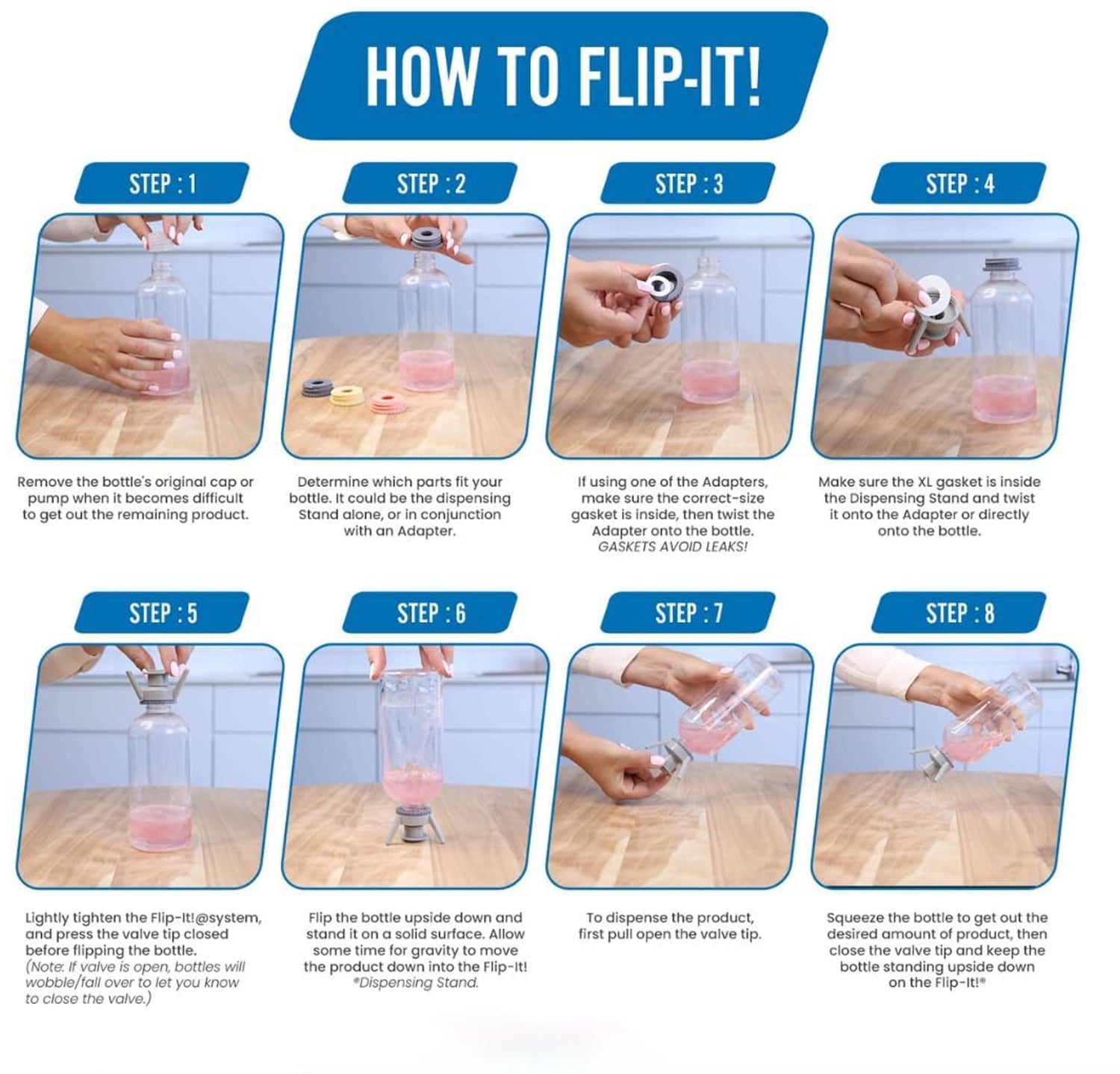 HOW TO FLIP-IT!

STEP : 1

Remove the bottle's original cap or pump when it becomes difficult to get out the remaining product.

STEP : 2

Determine which parts fit your bottle. It could be the dispensing Stand alone, or in conjunction with an Adapter.

STEP : 3

If using one of the Adapters, make sure the correct-size gasket is inside, then twist the Adapter onto the bottle. GASKETS AVOID LEAKS!

STEP : 4

Make sure the XL gasket is inside the Dispensing Stand and twist it onto the Adapter or directly onto the bottle.

STEP : 5

Lightly tighten the Flip-It!@system, and press the valve tip closed before flipping the bottle. (Note: If valve is open, bottles will wobble/fall over to let you know to close the valve.)

STEP : 6

Flip the bottle upside down and stand it on a solid surface. Allow some time for gravity to move the product down into the Flip-It! ®Dispensing Stand.

STEP : 7

To dispense the product, first pull open the valve tip.

STEP : 8

Squeeze the bottle to get out the desired amount of product, then close the valve tip and keep the bottle standing upside down on the Flip-It!®