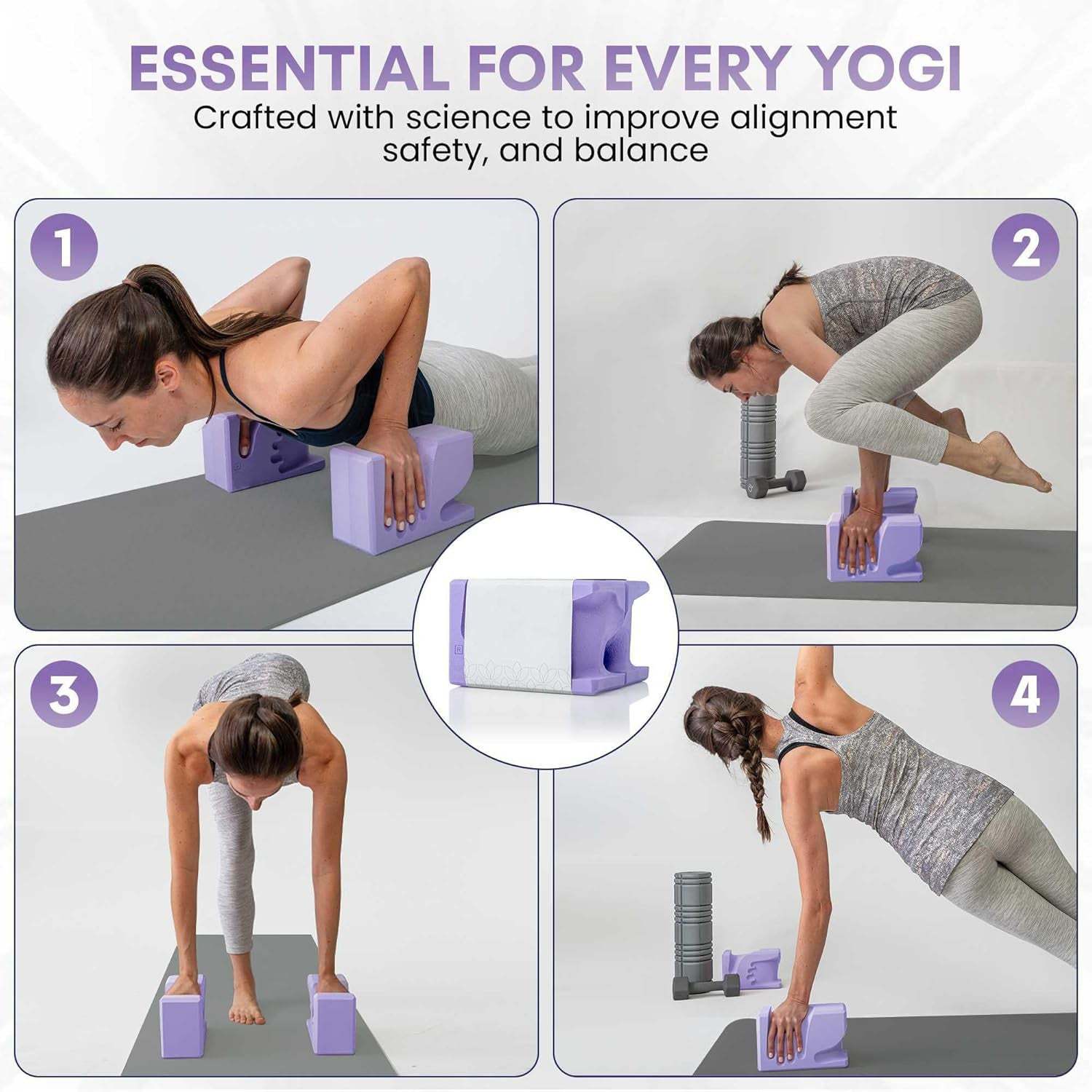 ESSENTIAL FOR EVERY YOGI

Crafted with science to improve alignment safety, and balance

1

2

3

4