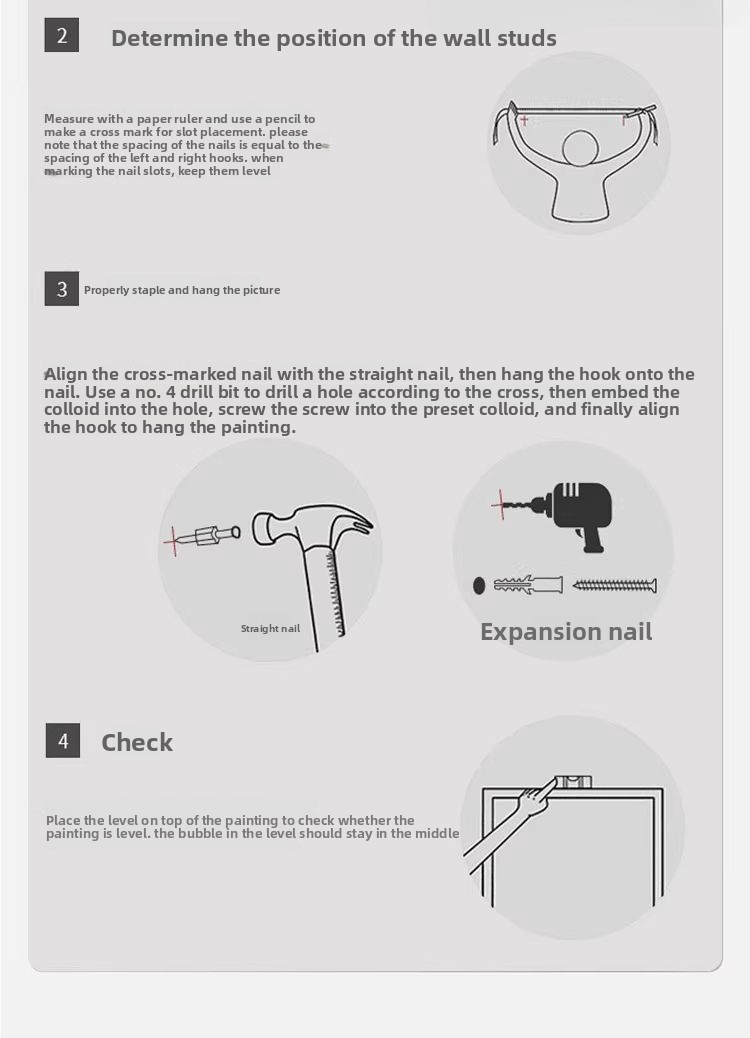 2 Determine the position of the wall studs

Measure with a paper ruler and use a pencil to make a cross mark for slot placement. please note that the spacing of the nails is equal to the spacing of the left and right hooks. when marking the nail slots, keep them level

3 Properly staple and hang the picture

Align the cross-marked nail with the straight nail, then hang the hook onto the nail. Use a no. 4 drill bit to drill a hole according to the cross, then embed the colloid into the hole, screw the screw into the preset colloid, and finally align the hook to hang the painting.

Straight nail

Expansion nail

4 Check

Place the level on top of the painting to check whether the painting is level. the bubble in the level should stay in the middle