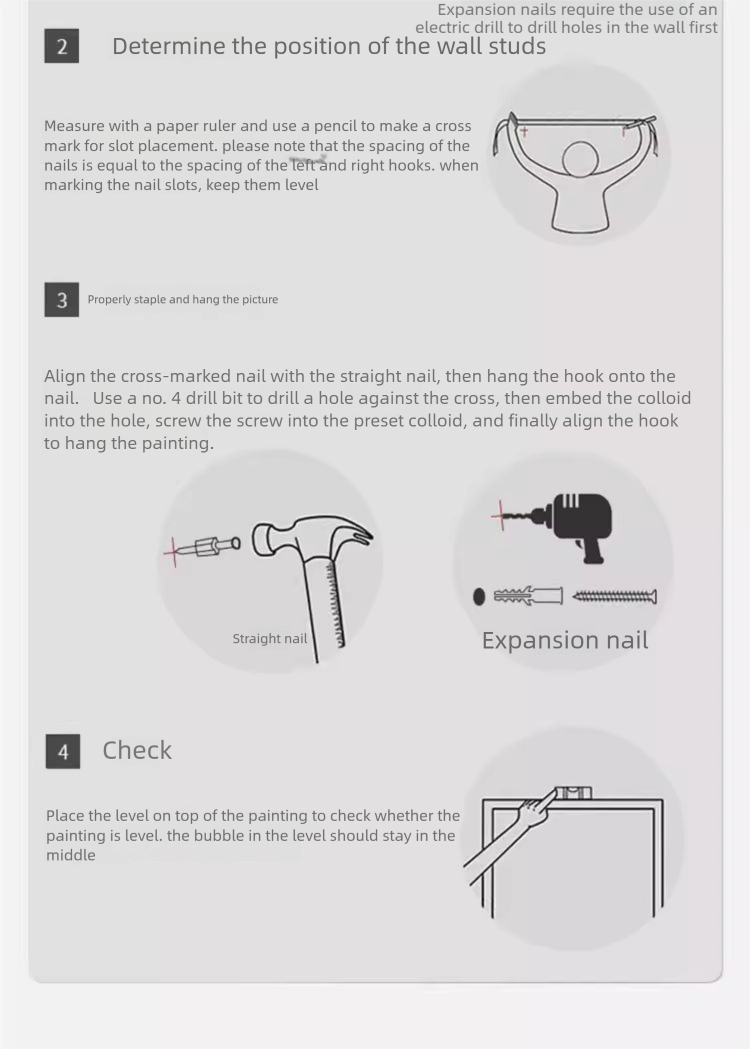 Expansion nails require the use of an electric drill to drill holes in the wall first

2 Determine the position of the wall studs

Measure with a paper ruler and use a pencil to make a cross mark for slot placement. please note that the spacing of the nails is equal to the spacing of the left and right hooks. when marking the nail slots, keep them level

3 Properly staple and hang the picture

Align the cross-marked nail with the straight nail, then hang the hook onto the nail. Use a no. 4 drill bit to drill a hole against the cross, then embed the colloid into the hole, screw the screw into the preset colloid, and finally align the hook to hang the painting.

Straight nail

Expansion nail

4 Check

Place the level on top of the painting to check whether the painting is level. the bubble in the level should stay in the middle