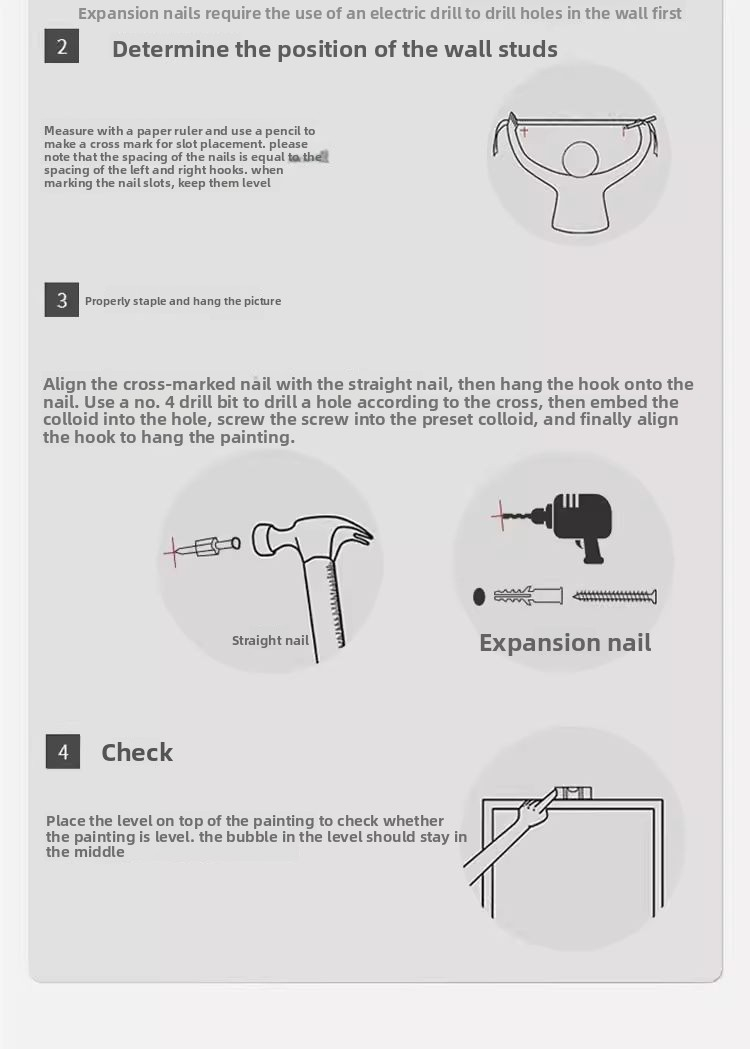 Expansion nails require the use of an electric drill to drill holes in the wall first

2 Determine the position of the wall studs

Measure with a paper ruler and use a pencil to make a cross mark for slot placement. please note that the spacing of the nails is equal to the spacing of the left and right hooks. when marking the nail slots, keep them level

3 Properly staple and hang the picture

Align the cross-marked nail with the straight nail, then hang the hook onto the nail. Use a no. 4 drill bit to drill a hole according to the cross, then embed the colloid into the hole, screw the screw into the preset colloid, and finally align the hook to hang the painting.

Straight nail

Expansion nail

4 Check

Place the level on top of the painting to check whether the painting is level. the bubble in the level should stay in the middle