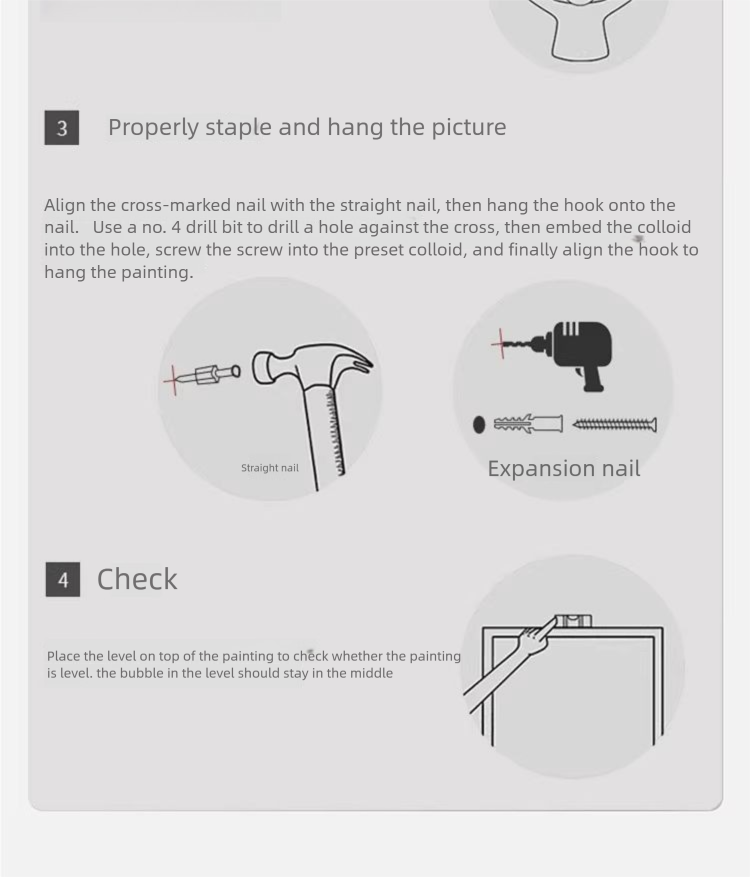 3 Properly staple and hang the picture

Align the cross-marked nail with the straight nail, then hang the hook onto the nail. Use a no. 4 drill bit to drill a hole against the cross, then embed the colloid into the hole, screw the screw into the preset colloid, and finally align the hook to hang the painting.

Straight nail

Expansion nail

4 Check

Place the level on top of the painting to check whether the painting is level. the bubble in the level should stay in the middle