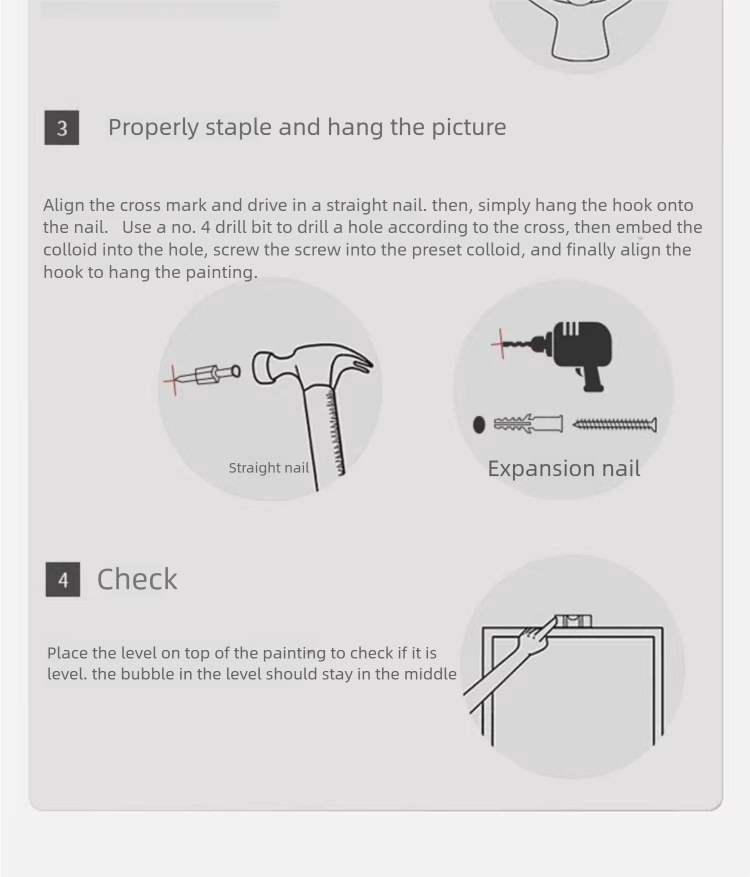 3 Properly staple and hang the picture

Align the cross mark and drive in a straight nail. then, simply hang the hook onto the nail. Use a no. 4 drill bit to drill a hole according to the cross, then embed the colloid into the hole, screw the screw into the preset colloid, and finally align the hook to hang the painting.

Straight nail

Expansion nail

4 Check

Place the level on top of the painting to check if it is level. the bubble in the level should stay in the middle