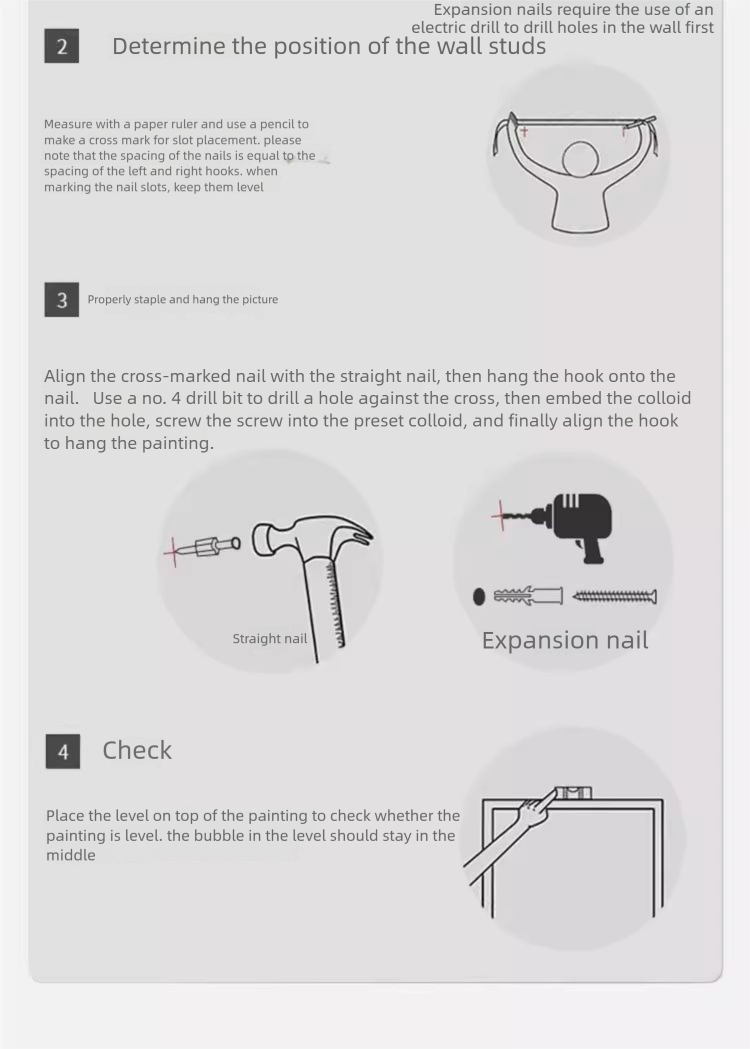 Expansion nails require the use of an electric drill to drill holes in the wall first

2 Determine the position of the wall studs

Measure with a paper ruler and use a pencil to make a cross mark for slot placement. please note that the spacing of the nails is equal to the spacing of the left and right hooks. when marking the nail slots, keep them level

3 Properly staple and hang the picture

Align the cross-marked nail with the straight nail, then hang the hook onto the nail. Use a no. 4 drill bit to drill a hole against the cross, then embed the colloid into the hole, screw the screw into the preset colloid, and finally align the hook to hang the painting.

Straight nail

Expansion nail

4 Check

Place the level on top of the painting to check whether the painting is level. the bubble in the level should stay in the middle