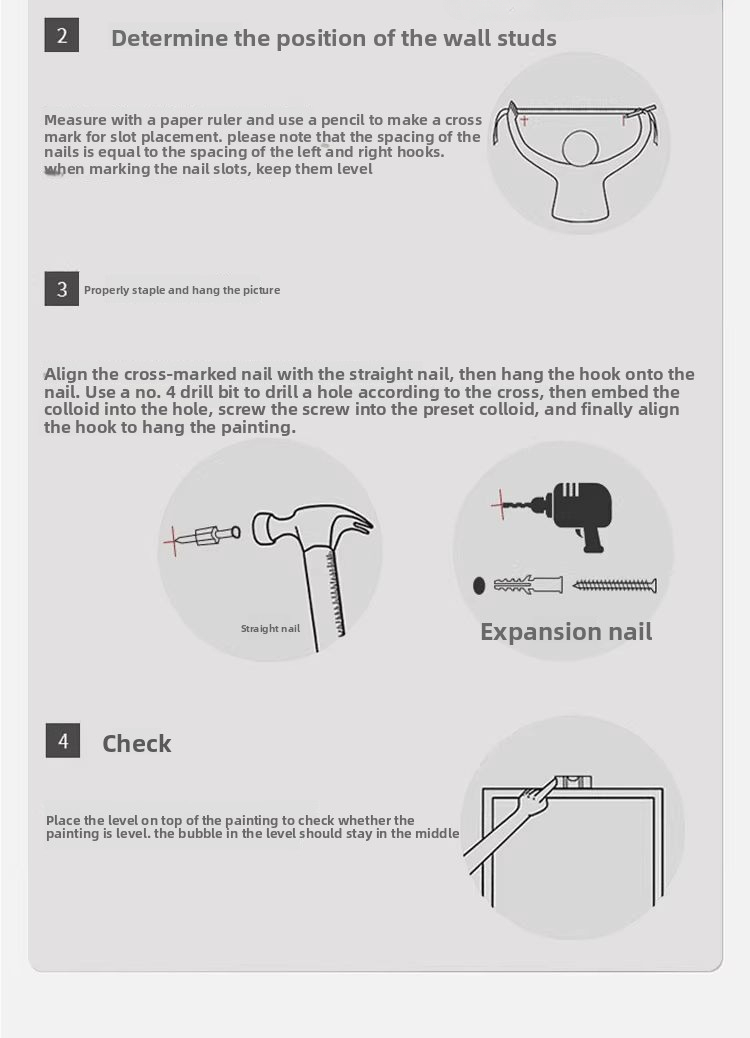 2

Determine the position of the wall studs

Measure with a paper ruler and use a pencil to make a cross mark for slot placement. please note that the spacing of the nails is equal to the spacing of the left and right hooks. when marking the nail slots, keep them level

3

Properly staple and hang the picture

Align the cross-marked nail with the straight nail, then hang the hook onto the nail. Use a no. 4 drill bit to drill a hole according to the cross, then embed the colloid into the hole, screw the screw into the preset colloid, and finally align the hook to hang the painting.

Straight nail

Expansion nail

4

Check

Place the level on top of the painting to check whether the painting is level. the bubble in the level should stay in the middle