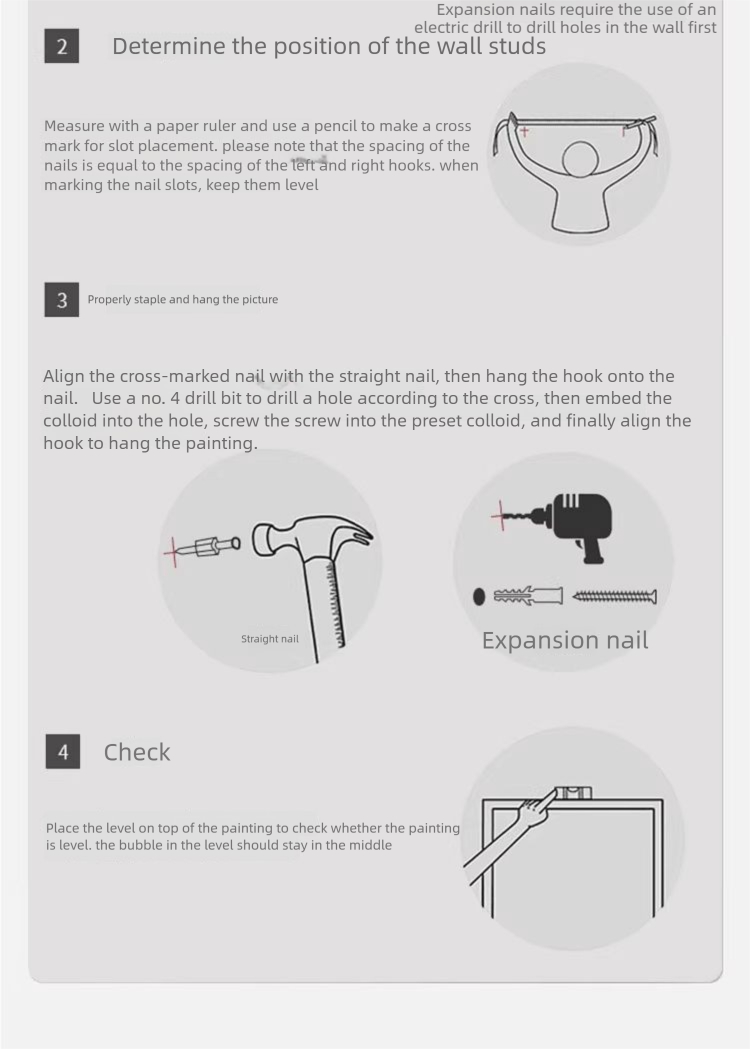 Expansion nails require the use of an electric drill to drill holes in the wall first

2 Determine the position of the wall studs

Measure with a paper ruler and use a pencil to make a cross mark for slot placement. please note that the spacing of the nails is equal to the spacing of the left and right hooks. when marking the nail slots, keep them level

3 Properly staple and hang the picture

Align the cross-marked nail with the straight nail, then hang the hook onto the nail. Use a no. 4 drill bit to drill a hole according to the cross, then embed the colloid into the hole, screw the screw into the preset colloid, and finally align the hook to hang the painting.

Straight nail

Expansion nail

4 Check

Place the level on top of the painting to check whether the painting is level. the bubble in the level should stay in the middle