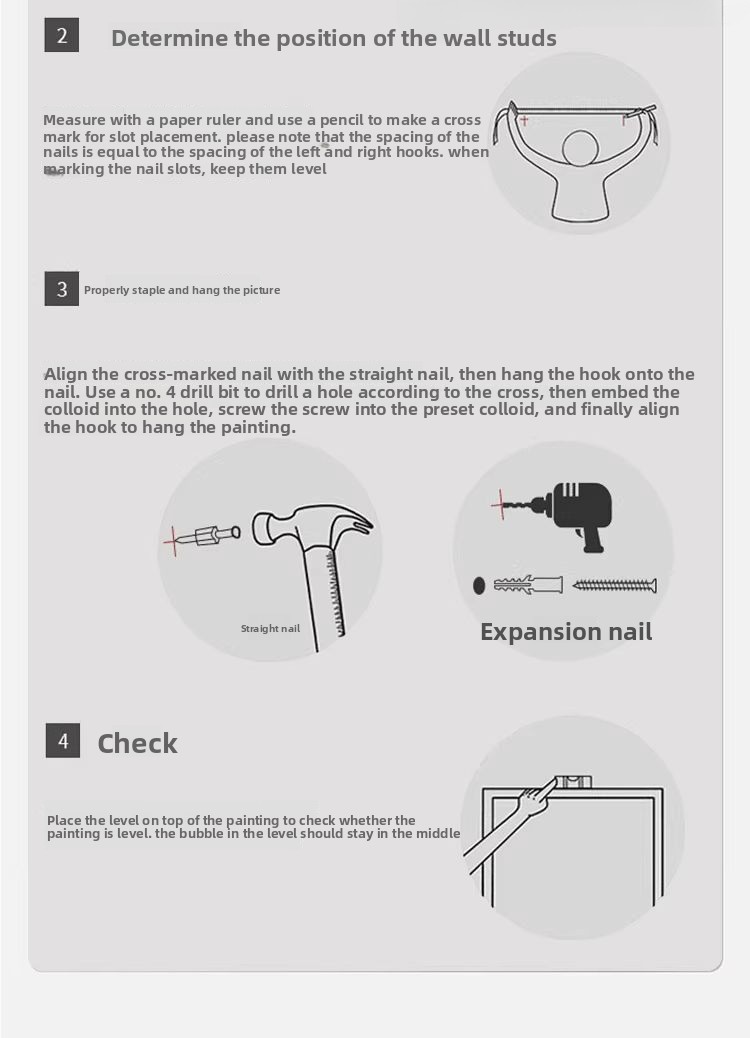 2

Determine the position of the wall studs

Measure with a paper ruler and use a pencil to make a cross mark for slot placement. please note that the spacing of the nails is equal to the spacing of the left and right hooks. when marking the nail slots, keep them level

3

Properly staple and hang the picture

Align the cross-marked nail with the straight nail, then hang the hook onto the nail. Use a no. 4 drill bit to drill a hole according to the cross, then embed the colloid into the hole, screw the screw into the preset colloid, and finally align the hook to hang the painting.

Straight nail

Expansion nail

4

Check

Place the level on top of the painting to check whether the painting is level. the bubble in the level should stay in the middle