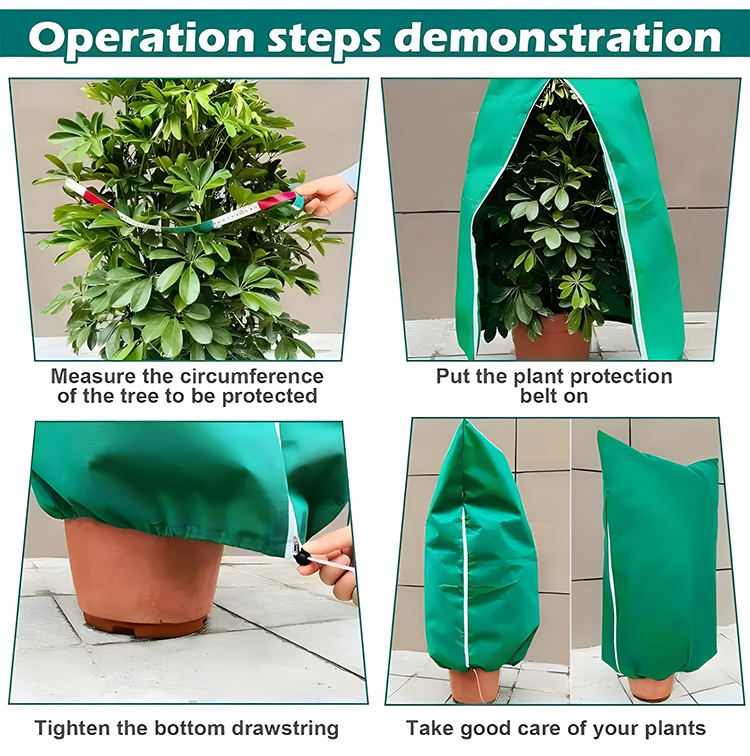 Operation steps demonstration

Measure the circumference of the tree to be protected

Put the plant protection belt on

Tighten the bottom drawstring

Take good care of your plants