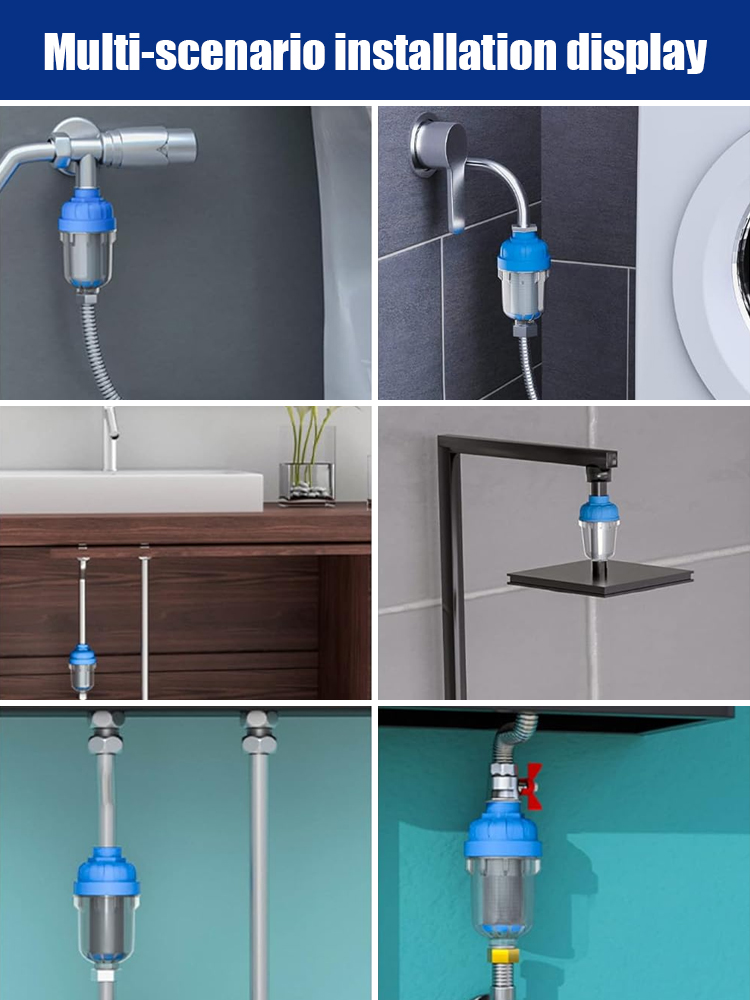 Multi-scenario installation display