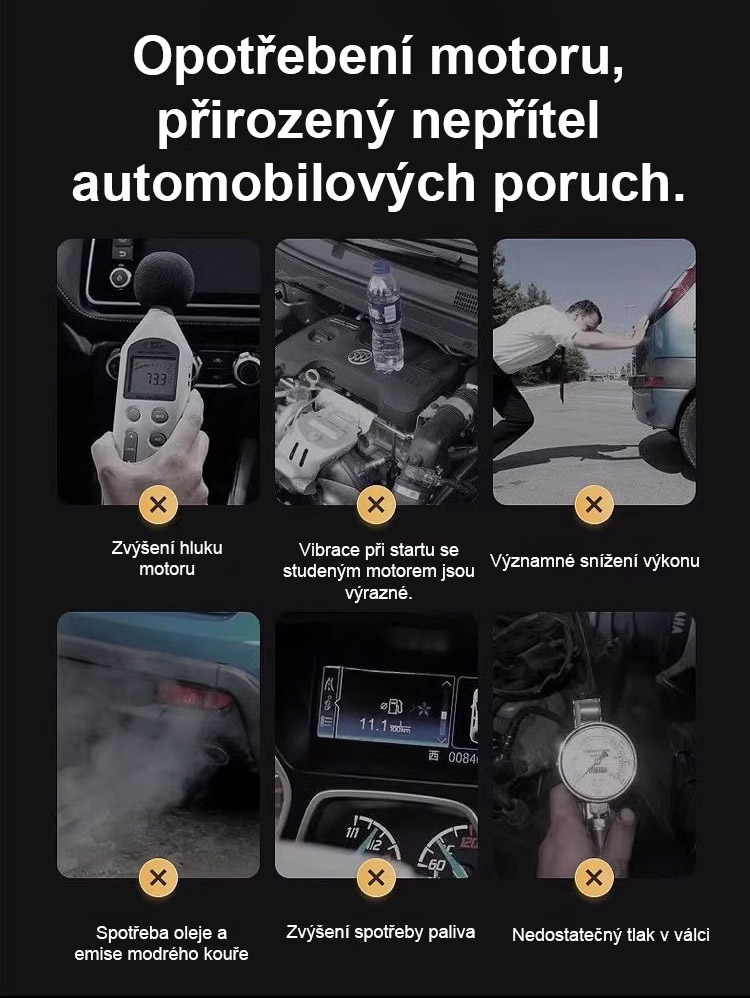 Opotřebení motoru, přirozený nepřítel automobilových poruch.

73.3

Zvýšení hluku motoru

Vibrace při startu se studeným motorem jsou výrazné.

Významné snížení výkonu

11.1 l/100km

0084

Spotřeba oleje a emise modrého kouře

Zvýšení spotřeby paliva

Nedostatečný tlak v válci