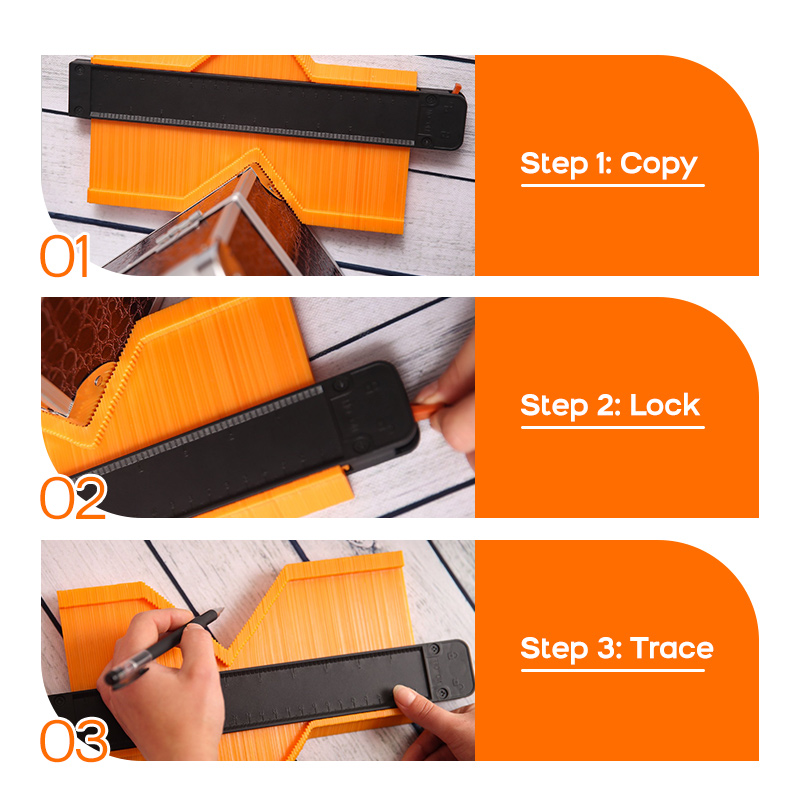 01

Step 1: Copy

02

Step 2: Lock

03

Step 3: Trace