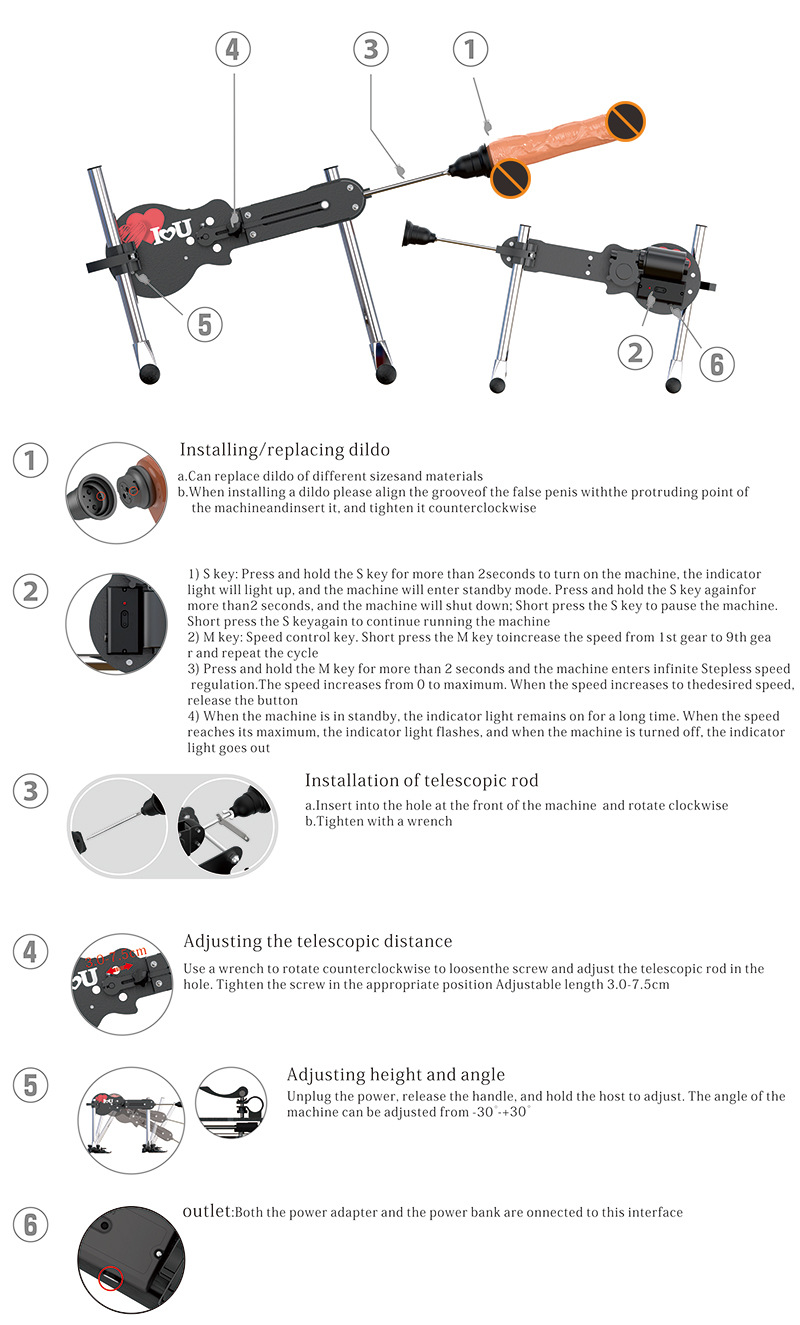 4 3 1

I♥U

5

2 6

1

Installing/replacing dildo

a.Can replace dildo of different sizesand materials
b.When installing a dildo please align the grooveof the false penis withthe protruding point of the machineandinsert it, and tighten it counterclockwise

2

1) S key: Press and hold the S key for more than 2seconds to turn on the machine, the indicator light will light up, and the machine will enter standby mode. Press and hold the S key againfor more than2 seconds, and the machine will shut down; Short press the S key to pause the machine. Short press the S keyagain to continue running the machine
2) M key: Speed control key. Short press the M key toincrease the speed from 1st gear to 9th gea r and repeat the cycle
3) Press and hold the M key for more than 2 seconds and the machine enters infinite Stepless speed regulation.The speed increases from 0 to maximum. When the speed increases to thedesired speed, release the button
4) When the machine is in standby, the indicator light remains on for a long time. When the speed reaches its maximum, the indicator light flashes, and when the machine is turned off, the indicator light goes out

3

Installation of telescopic rod

a.Insert into the hole at the front of the machine and rotate clockwise
b.Tighten with a wrench

4

3.0-7.5cm

Adjusting the telescopic distance

Use a wrench to rotate counterclockwise to loosenthe screw and adjust the telescopic rod in the hole. Tighten the screw in the appropriate position Adjustable length 3.0-7.5cm

5

Adjusting height and angle

Unplug the power, release the handle, and hold the host to adjust. The angle of the machine can be adjusted from -30°-+30°

6

outlet:Both the power adapter and the power bank are onnected to this interface