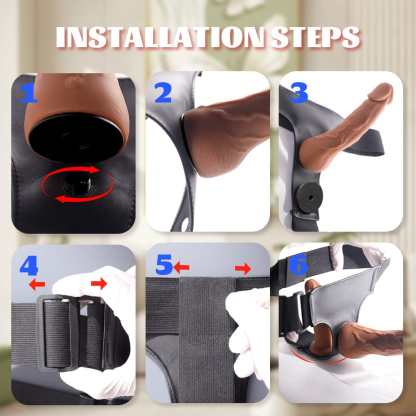 INSTALLATION STEPS

1

2

3

4

5

6