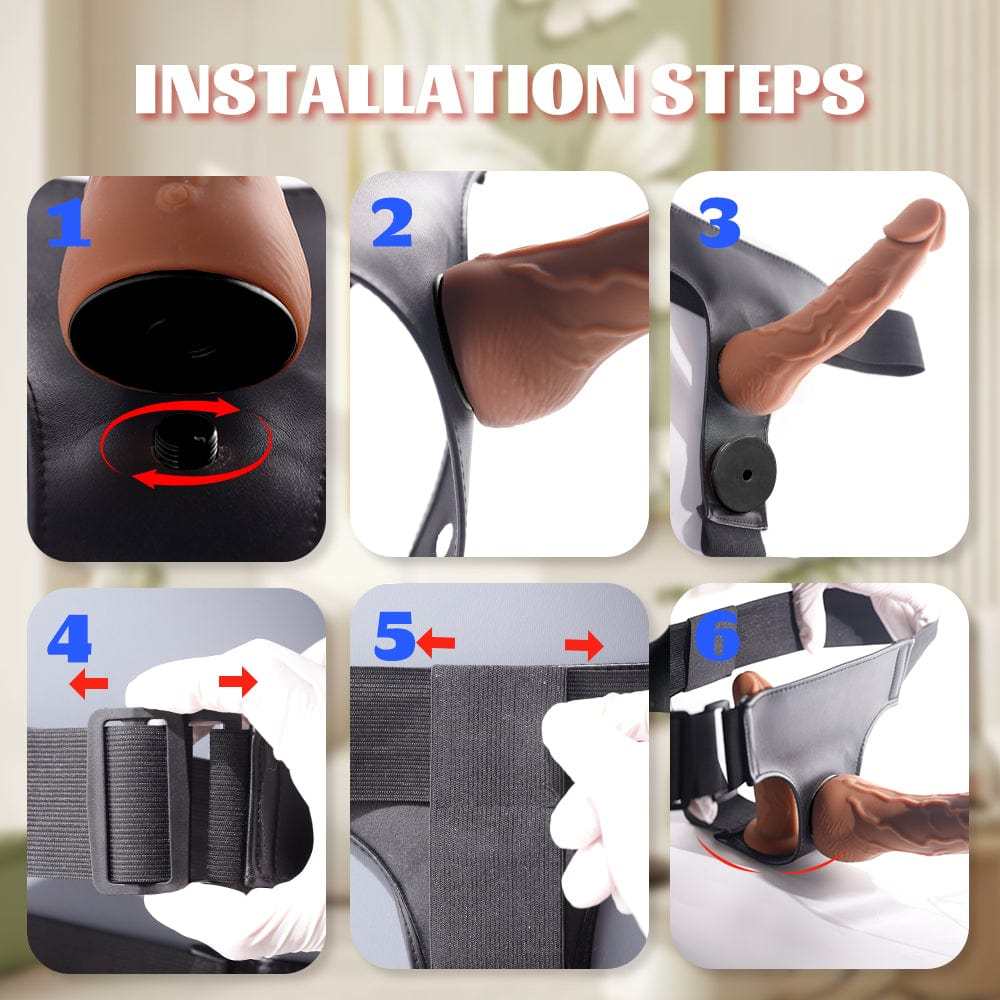 INSTALLATION STEPS

1

2

3

4

5

6