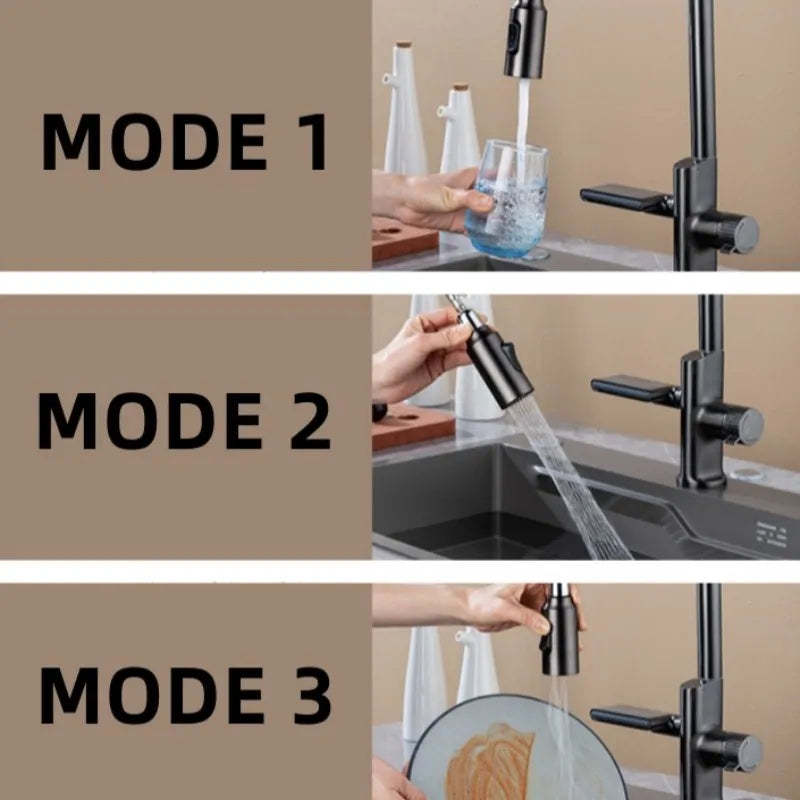 MODE 1

MODE 2

MODE 3