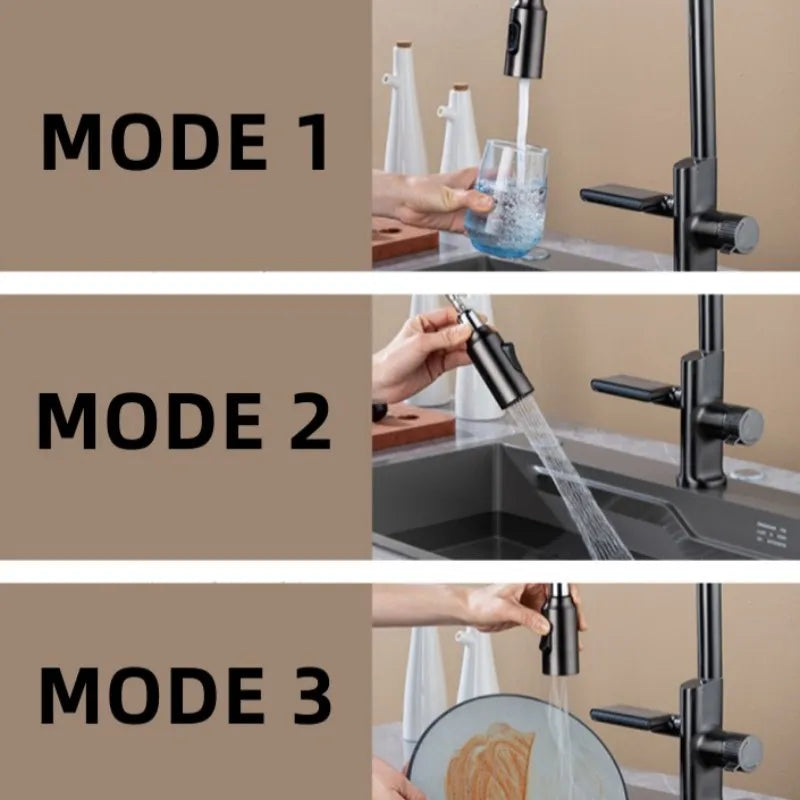 MODE 1

MODE 2

MODE 3