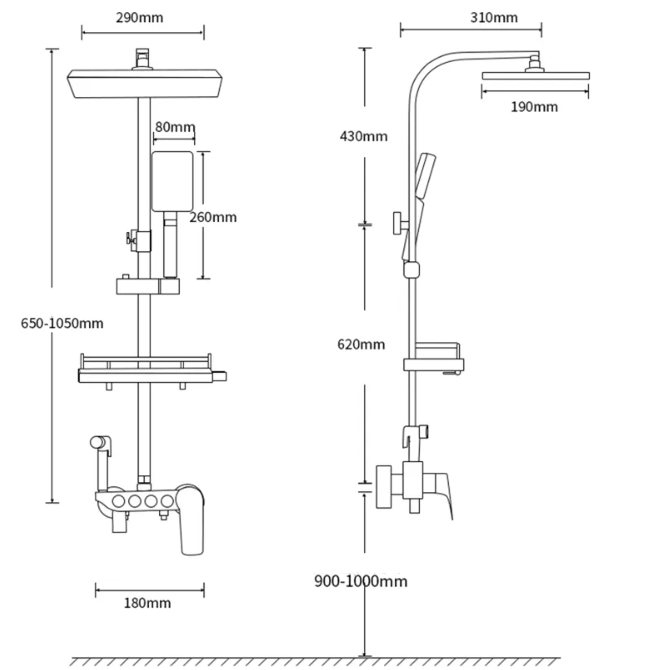 290mm

80mm

260mm

650-1050mm

180mm

310mm

190mm

430mm

620mm

900-1000mm