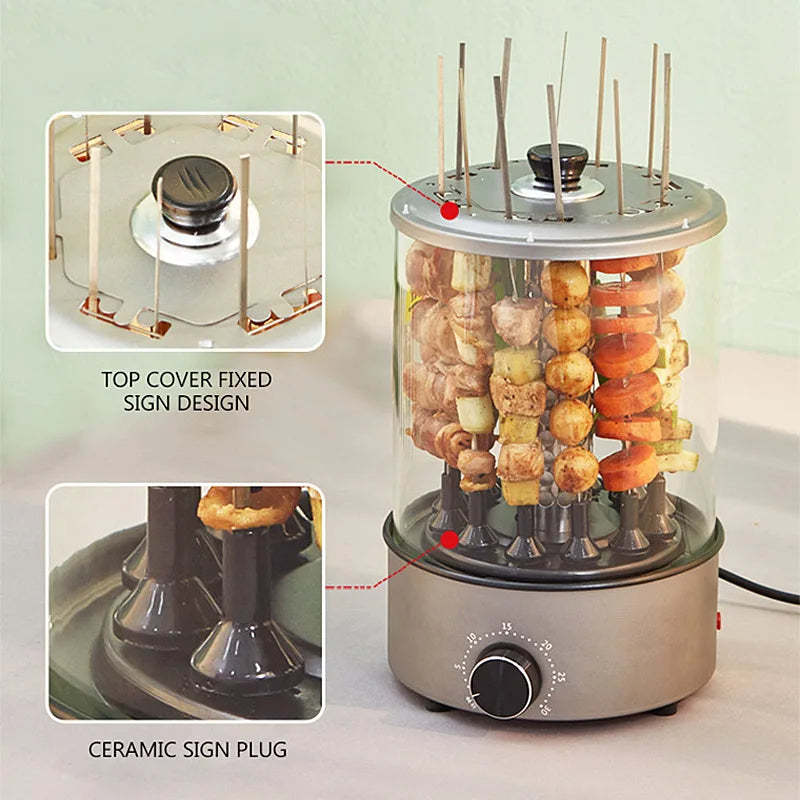 TOP COVER FIXED SIGN DESIGN

CERAMIC SIGN PLUG

5
10
15
20
25
30