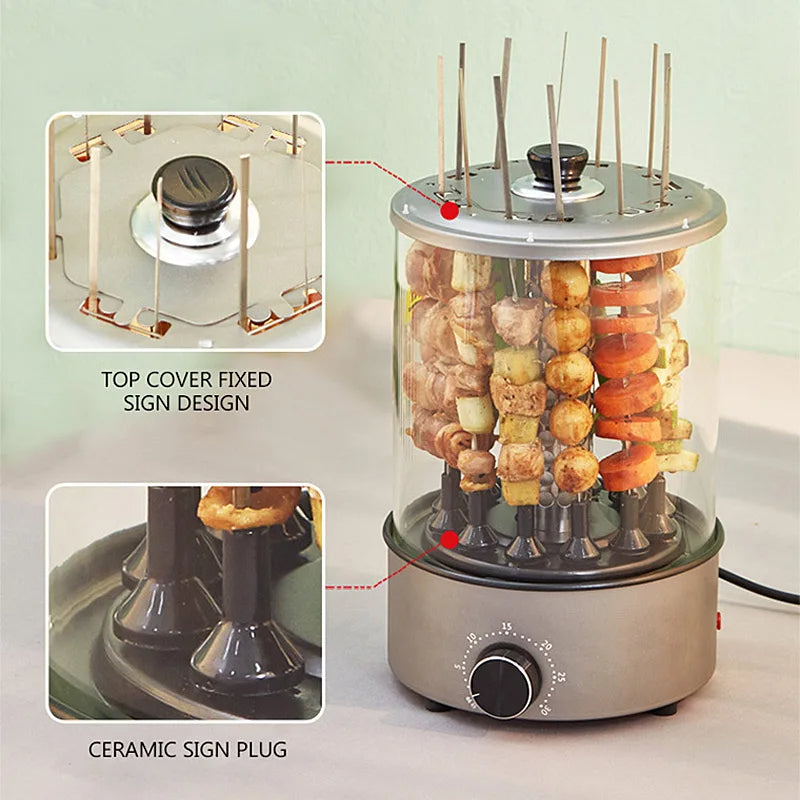 TOP COVER FIXED SIGN DESIGN

CERAMIC SIGN PLUG

5
10
15
20
25
30