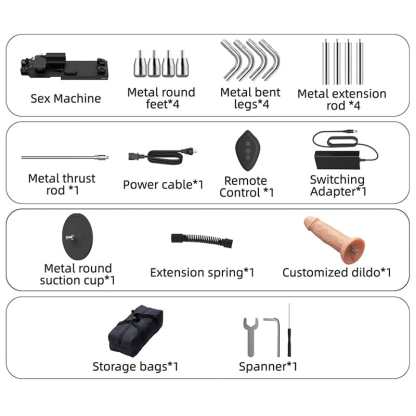 Sex Machine

Metal round feet*4

Metal bent legs*4

Metal extension rod *4

Metal thrust rod *1

Power cable*1

Remote Control *1

Switching Adapter*1

Metal round suction cup*1

Extension spring*1

Customized dildo*1

Storage bags*1

Spanner*1