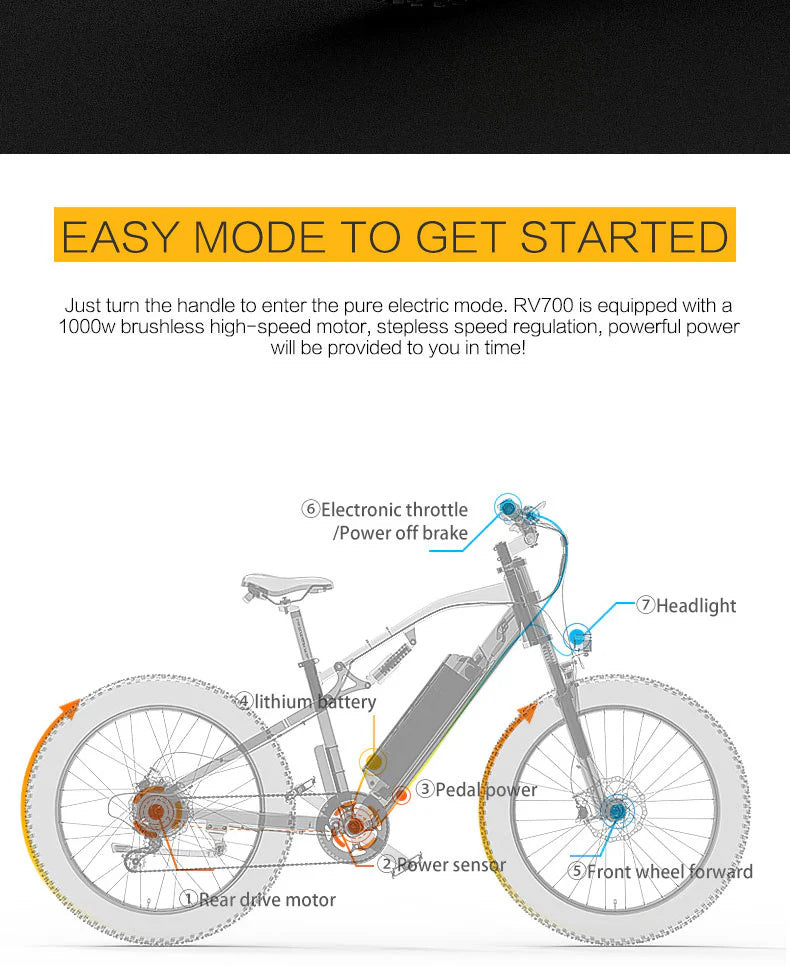 EASY MODE TO GET STARTED

Just turn the handle to enter the pure electric mode. RV700 is equipped with a 1000w brushless high-speed motor, stepless speed regulation, powerful power will be provided to you in time!

⑥Electronic throttle /Power off brake

⑦Headlight

④lithium battery

③Pedal power

②Power sensor

⑤Front wheel forward

①Rear drive motor