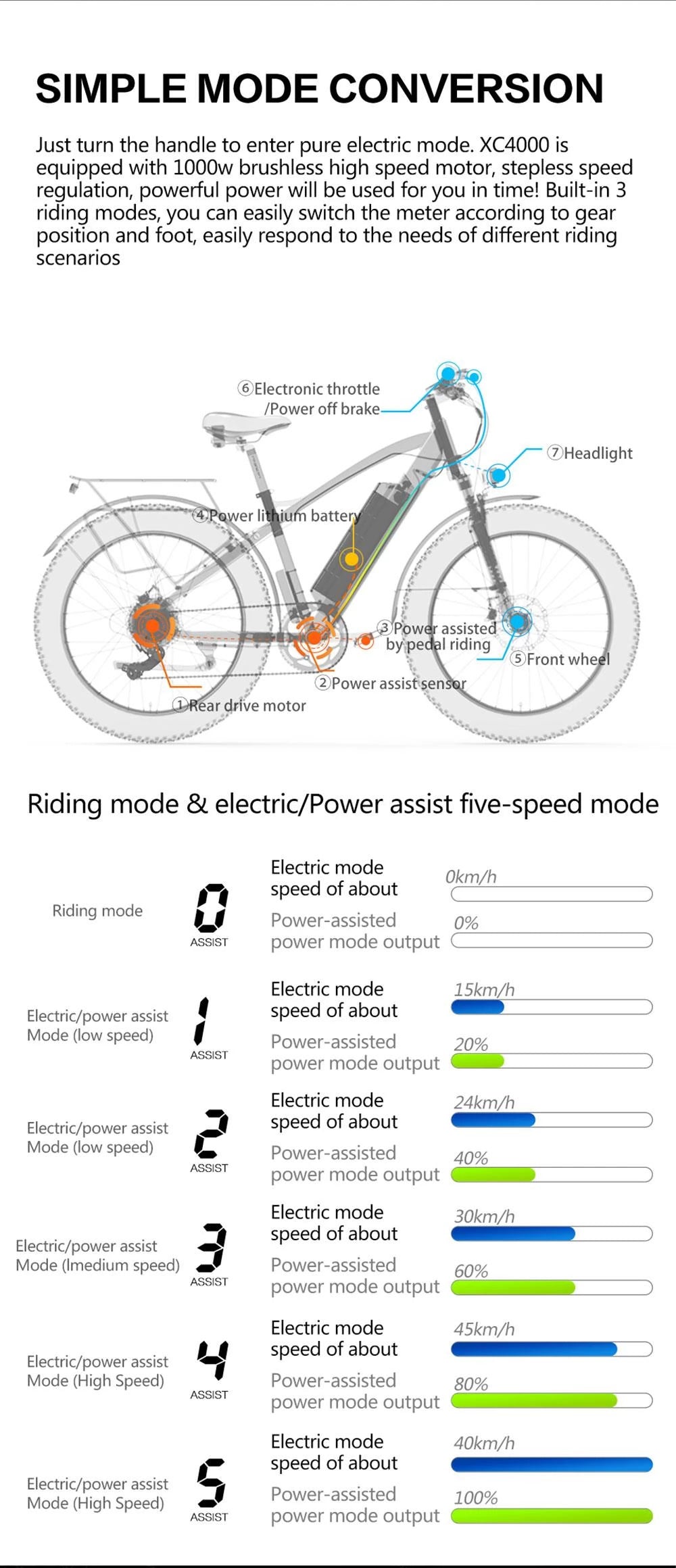 SIMPLE MODE CONVERSION

Just turn the handle to enter pure electric mode. XC4000 is equipped with 1000w brushless high speed motor, stepless speed regulation, powerful power will be used for you in time! Built-in 3 riding modes, you can easily switch the meter according to gear position and foot, easily respond to the needs of different riding scenarios

⑥Electronic throttle /Power off brake
⑦Headlight
④Power lithium battery
③Power assisted by pedal riding
⑤Front wheel
②Power assist sensor
①Rear drive motor

Riding mode & electric/Power assist five-speed mode

Riding mode
0
ASSIST
Electric mode speed of about
0km/h
Power-assisted power mode output
0%

Electric/power assist Mode (low speed)
1
ASSIST
Electric mode speed of about
15km/h
Power-assisted power mode output
20%

Electric/power assist Mode (low speed)
2
ASSIST
Electric mode speed of about
24km/h
Power-assisted power mode output
40%

Electric/power assist Mode (Imedium speed)
3
ASSIST
Electric mode speed of about
30km/h
Power-assisted power mode output
60%

Electric/power assist Mode (High Speed)
4
ASSIST
Electric mode speed of about
45km/h
Power-assisted power mode output
80%

Electric/power assist Mode (High Speed)
5
ASSIST
Electric mode speed of about
40km/h
Power-assisted power mode output
100%