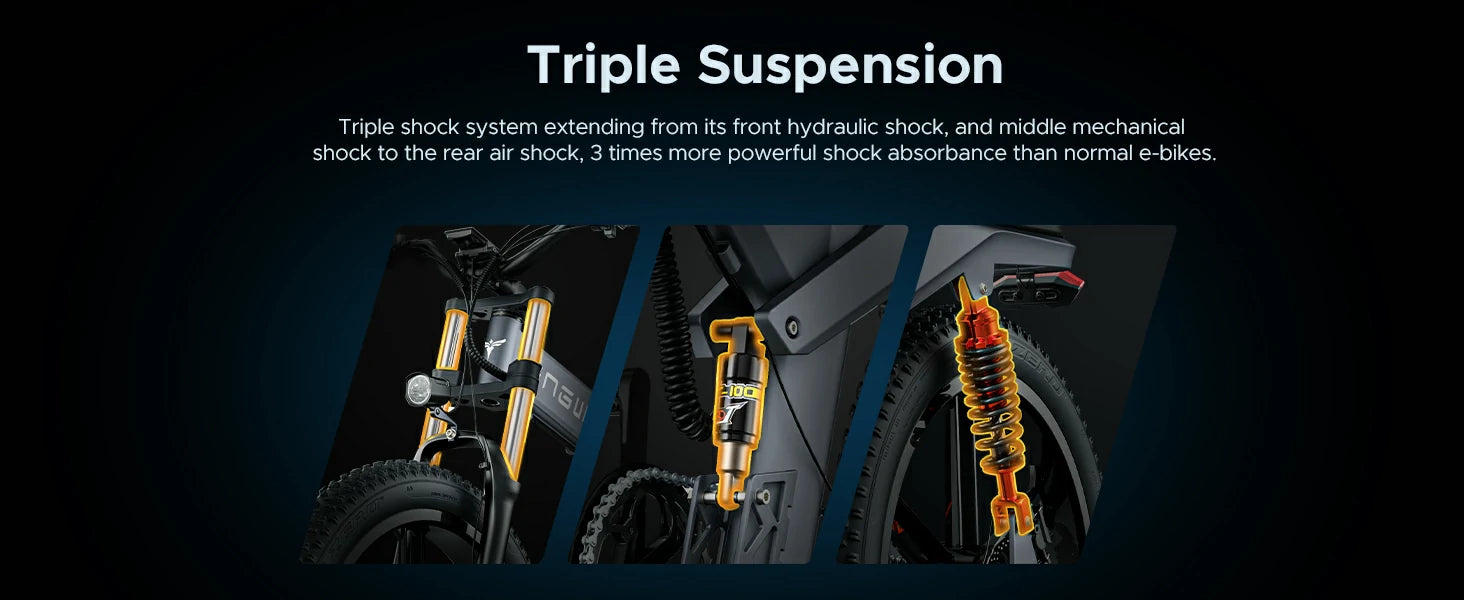 Triple Suspension

Triple shock system extending from its front hydraulic shock, and middle mechanical shock to the rear air shock, 3 times more powerful shock absorbance than normal e-bikes.