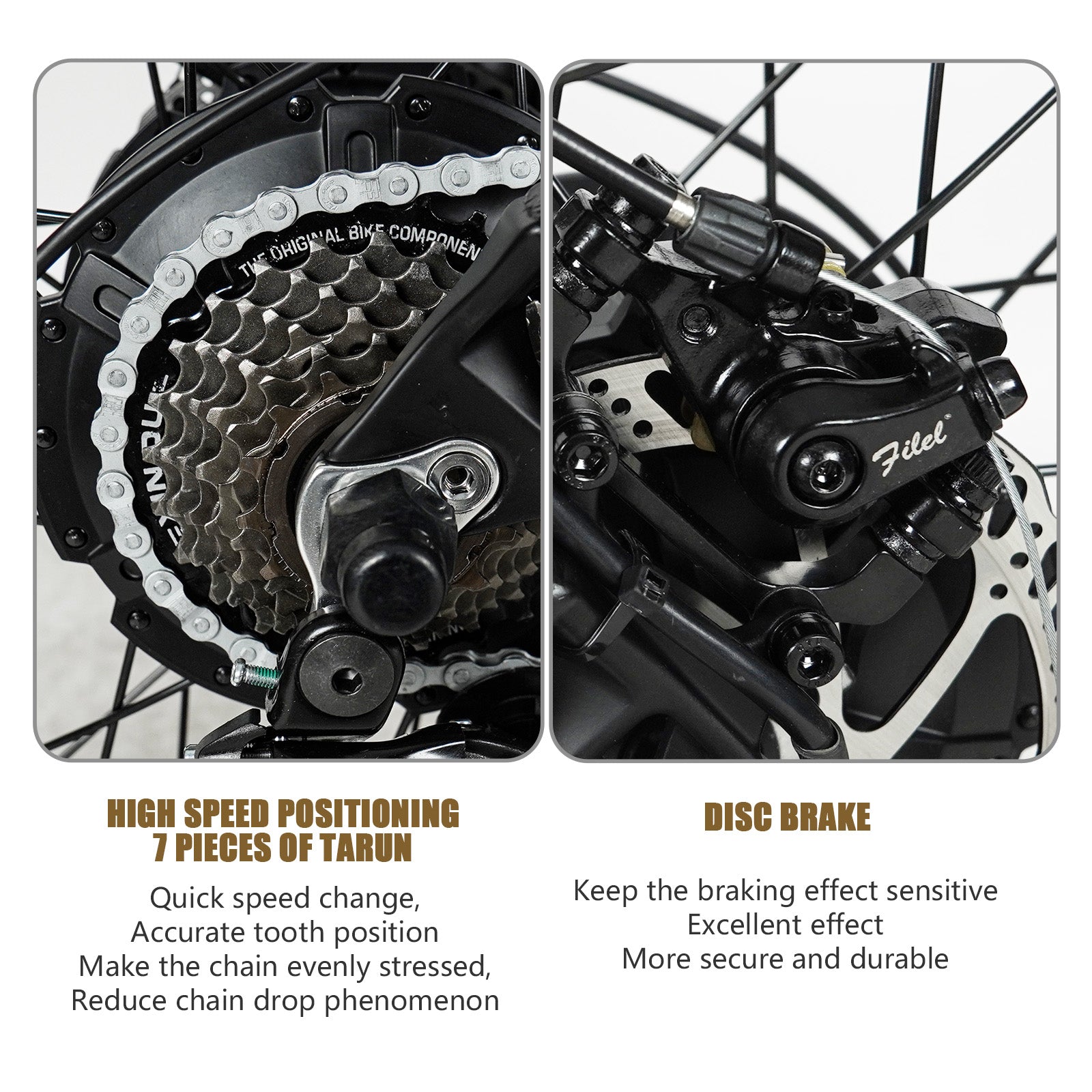 THE ORIGINAL BIKE COMPONEN

Filel

HIGH SPEED POSITIONING
7 PIECES OF TARUN

Quick speed change,
Accurate tooth position
Make the chain evenly stressed,
Reduce chain drop phenomenon

DISC BRAKE

Keep the braking effect sensitive
Excellent effect
More secure and durable