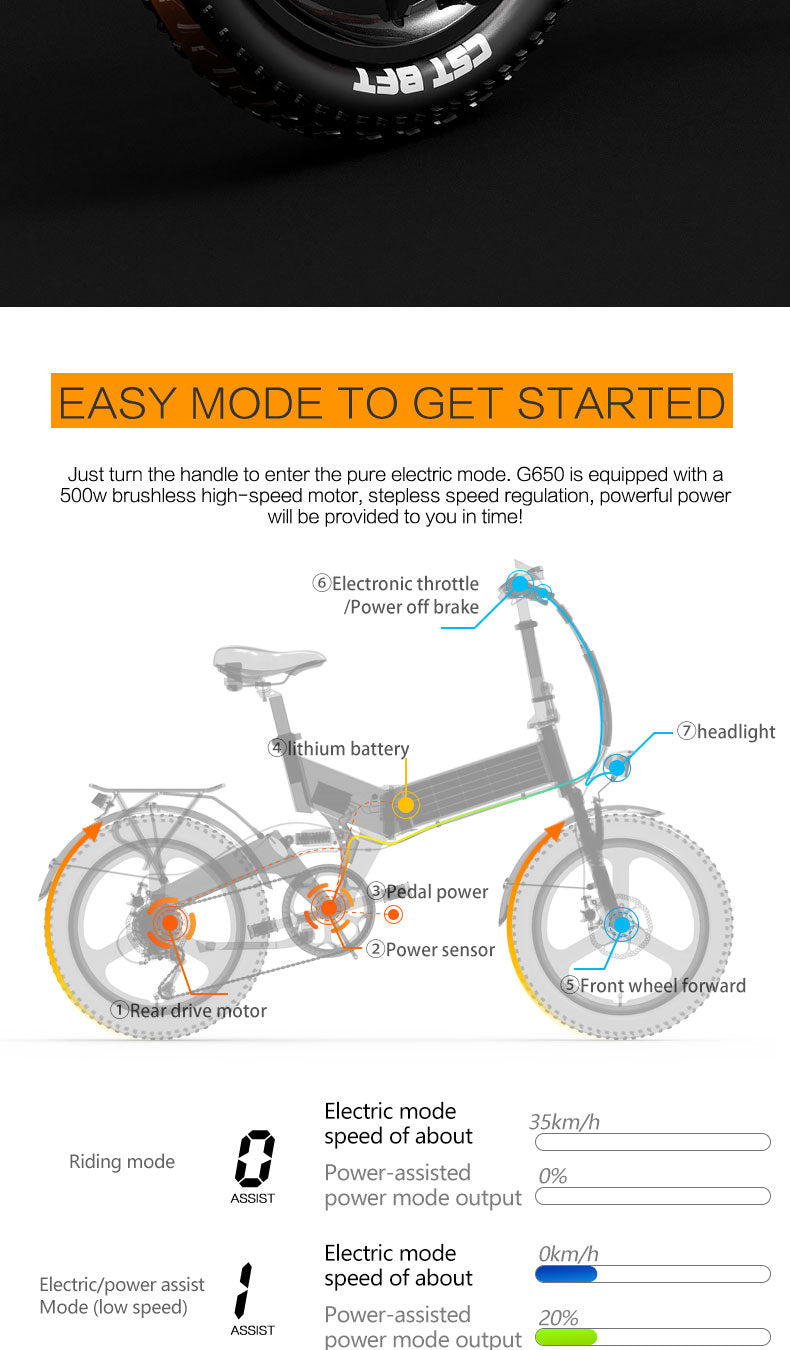 CST BFT

EASY MODE TO GET STARTED

Just turn the handle to enter the pure electric mode. G650 is equipped with a 500w brushless high-speed motor, stepless speed regulation, powerful power will be provided to you in time!

⑥Electronic throttle /Power off brake

⑦headlight

④lithium battery

③Pedal power

②Power sensor

⑤Front wheel forward

①Rear drive motor

Riding mode

0
ASSIST

Electric mode speed of about

35km/h

Power-assisted power mode output

0%

Electric/power assist Mode (low speed)

1
ASSIST

Electric mode speed of about

0km/h

Power-assisted power mode output

20%