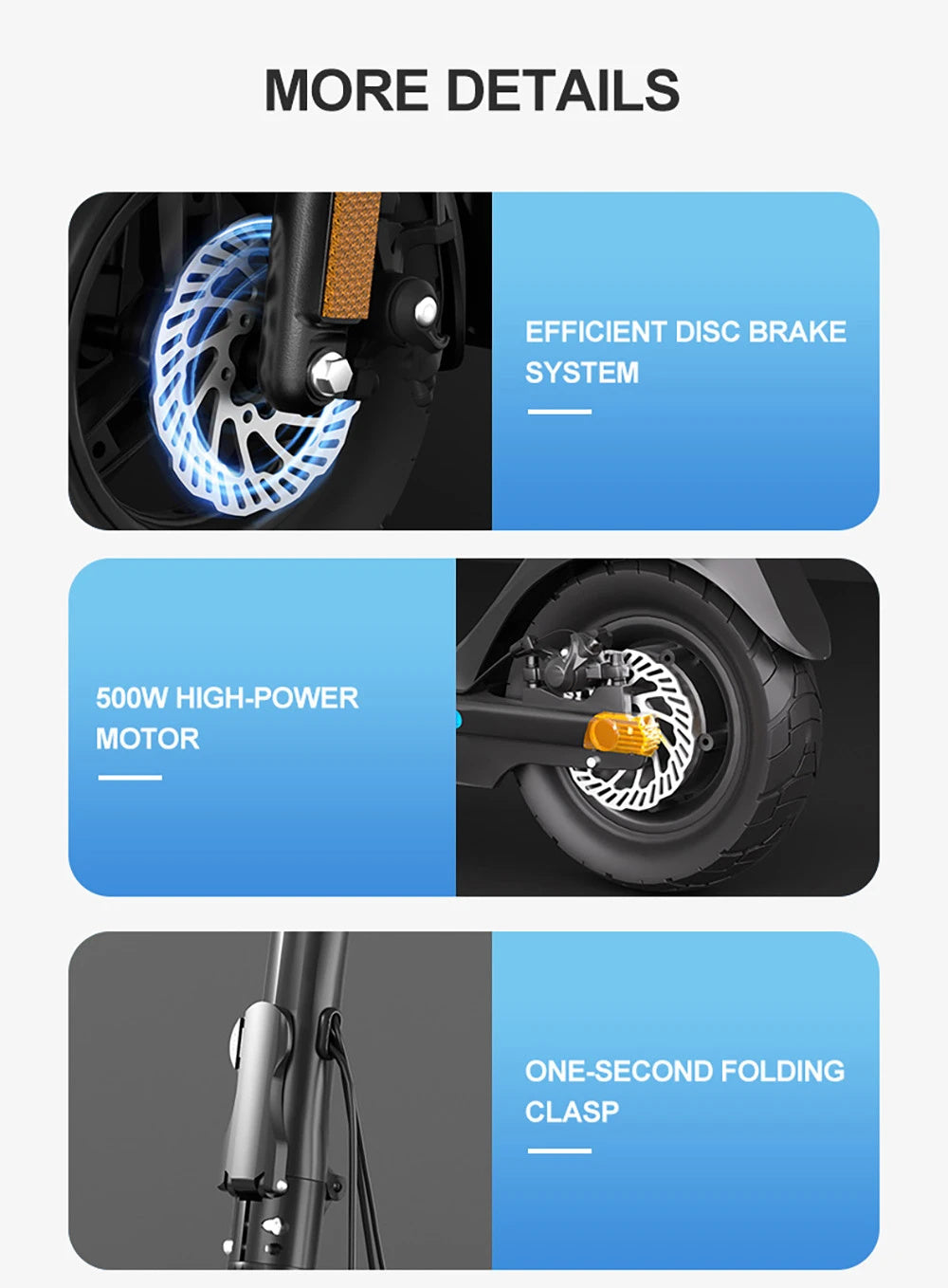 MORE DETAILS

EFFICIENT DISC BRAKE SYSTEM

500W HIGH-POWER MOTOR

ONE-SECOND FOLDING CLASP