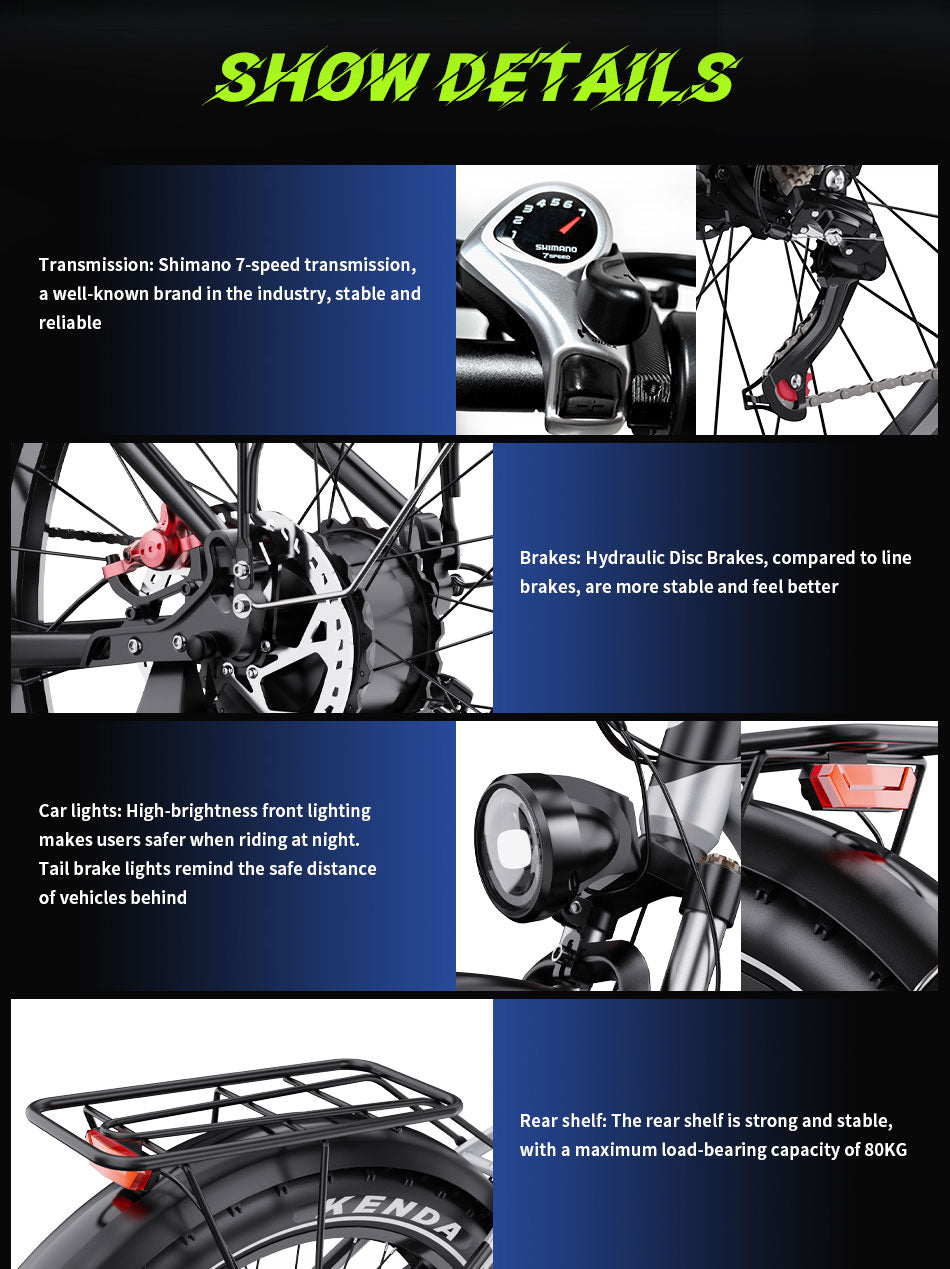 SHOW DETAILS

Transmission: Shimano 7-speed transmission, a well-known brand in the industry, stable and reliable

1 2 3 4 5 6 7
SHIMANO
7SPEED

Brakes: Hydraulic Disc Brakes, compared to line brakes, are more stable and feel better

Car lights: High-brightness front lighting makes users safer when riding at night. Tail brake lights remind the safe distance of vehicles behind

Rear shelf: The rear shelf is strong and stable, with a maximum load-bearing capacity of 80KG

KENDA