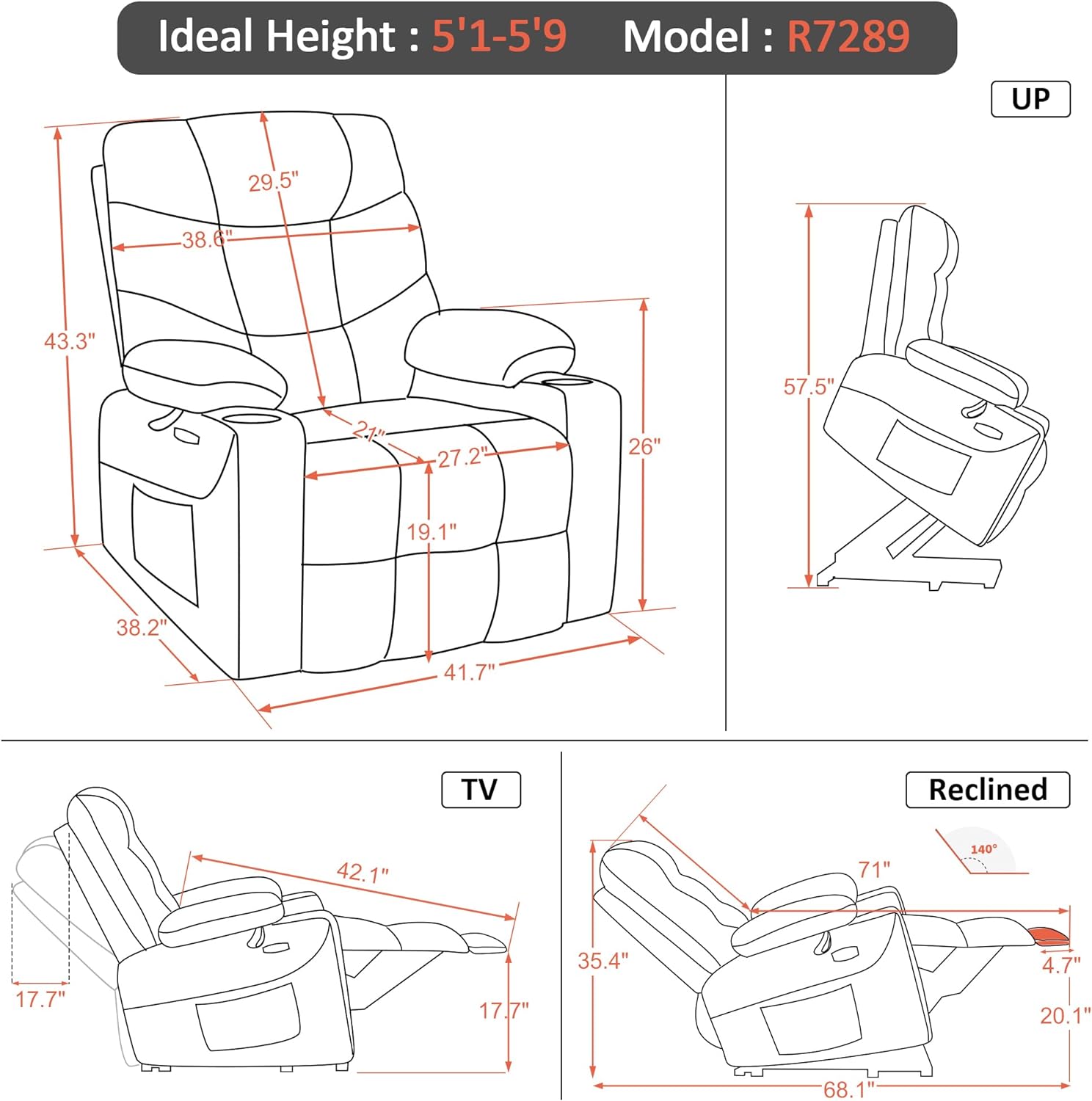 Ideal Height : 5'1-5'9 Model : R7289

29.5"
38.6"
43.3"
21"
27.2"
26"
19.1"
38.2"
41.7"

UP
57.5"

TV
42.1"
17.7"
17.7"

Reclined
140°
71"
35.4"
4.7"
20.1"
68.1"