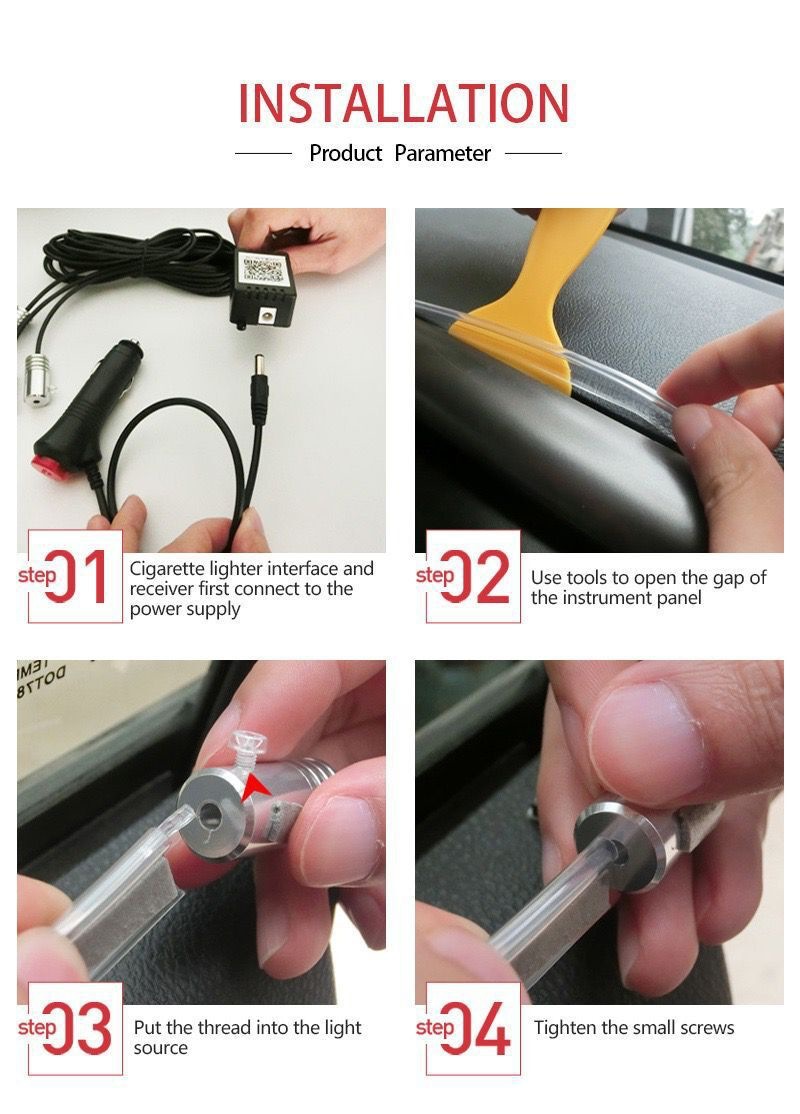 INSTALLATION

Product Parameter

step 01 Cigarette lighter interface and receiver first connect to the power supply

step 02 Use tools to open the gap of the instrument panel

step 03 Put the thread into the light source

step 04 Tighten the small screws