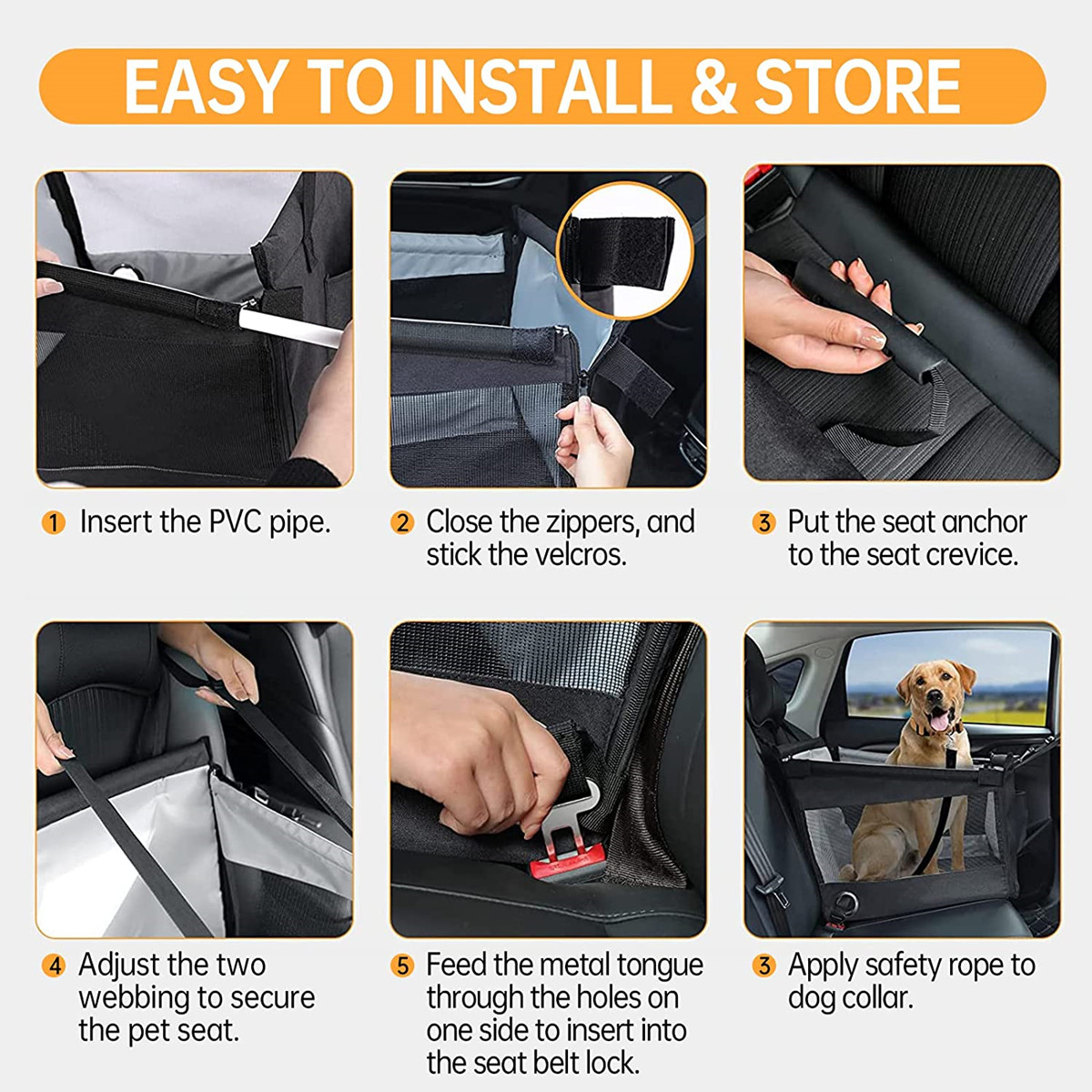 EASY TO INSTALL & STORE

1 Insert the PVC pipe.

2 Close the zippers, and stick the velcros.

3 Put the seat anchor to the seat crevice.

4 Adjust the two webbing to secure the pet seat.

5 Feed the metal tongue through the holes on one side to insert into the seat belt lock.

3 Apply safety rope to dog collar.