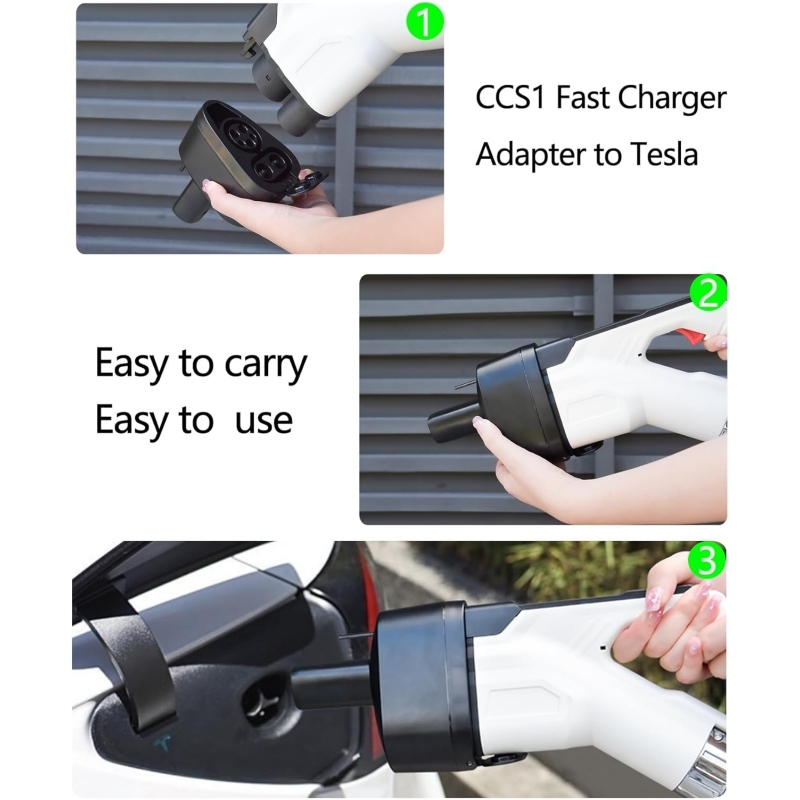 1

CCS1 Fast Charger
Adapter to Tesla

2

Easy to carry
Easy to use

3