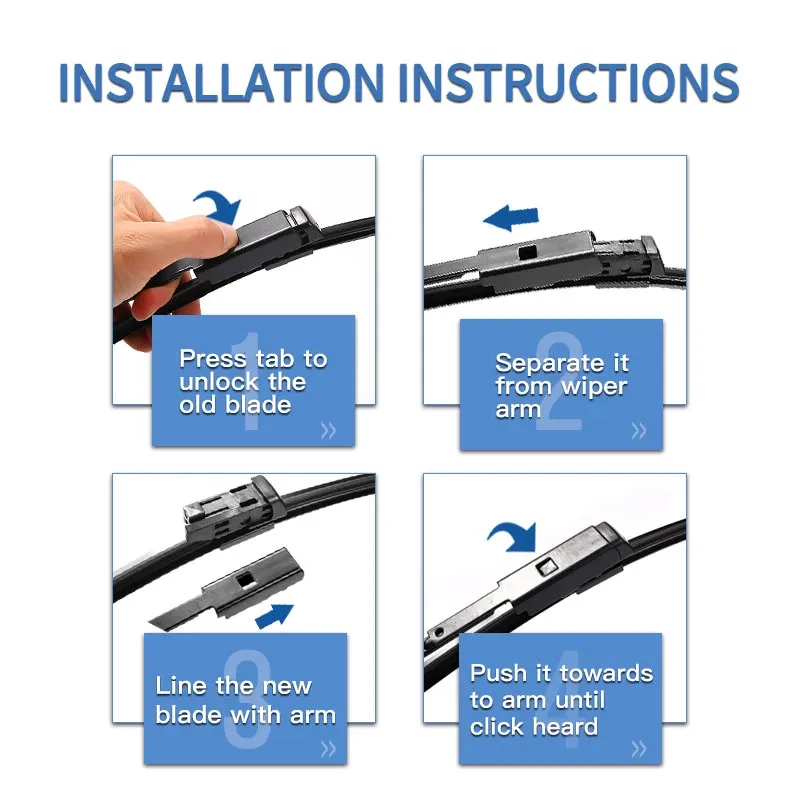 INSTALLATION INSTRUCTIONS

1
Press tab to unlock the old blade
»

2
Separate it from wiper arm
»

3
Line the new blade with arm
»

4
Push it towards to arm until click heard
»