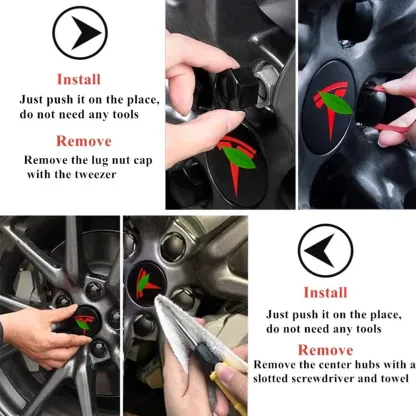 Install
Just push it on the place, do not need any tools

Remove
Remove the lug nut cap with the tweezer

Install
Just push it on the place, do not need any tools

Remove
Remove the center hubs with a slotted screwdriver and towel