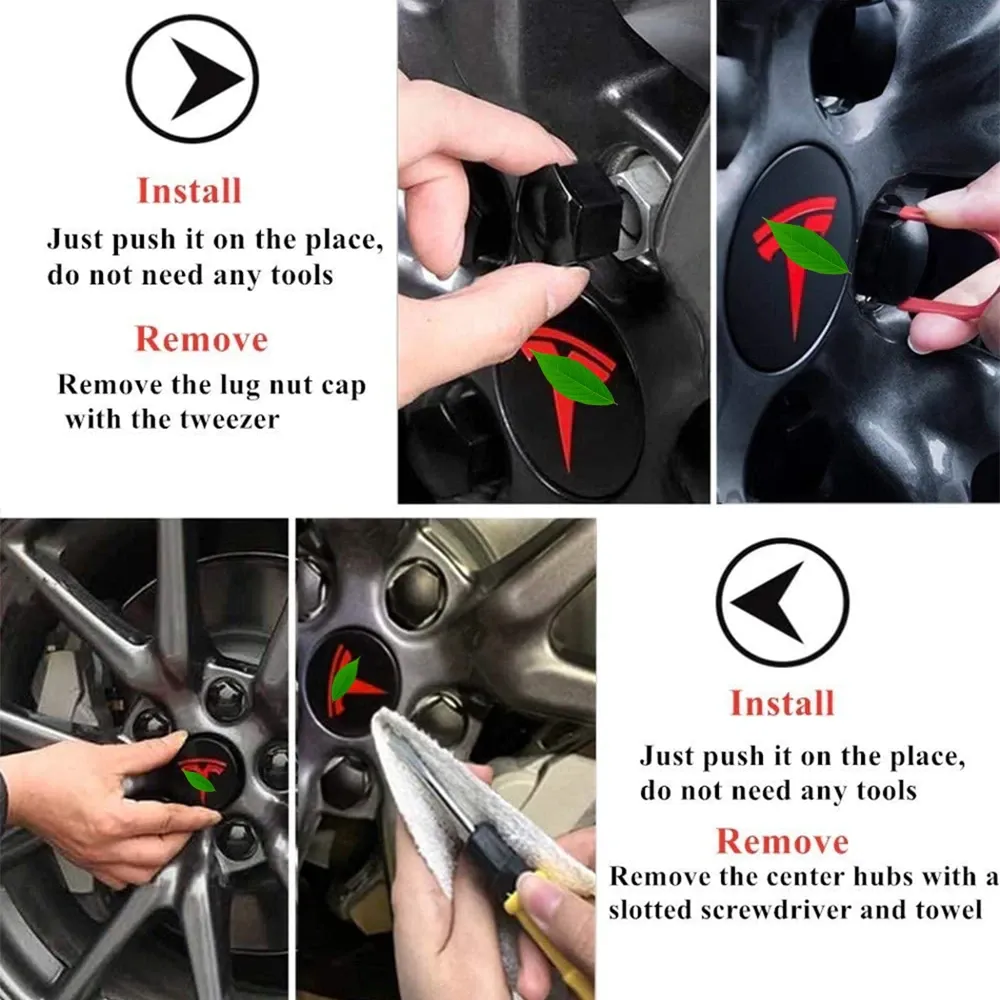 Install

Just push it on the place, do not need any tools

Remove

Remove the lug nut cap with the tweezer

Install

Just push it on the place, do not need any tools

Remove

Remove the center hubs with a slotted screwdriver and towel