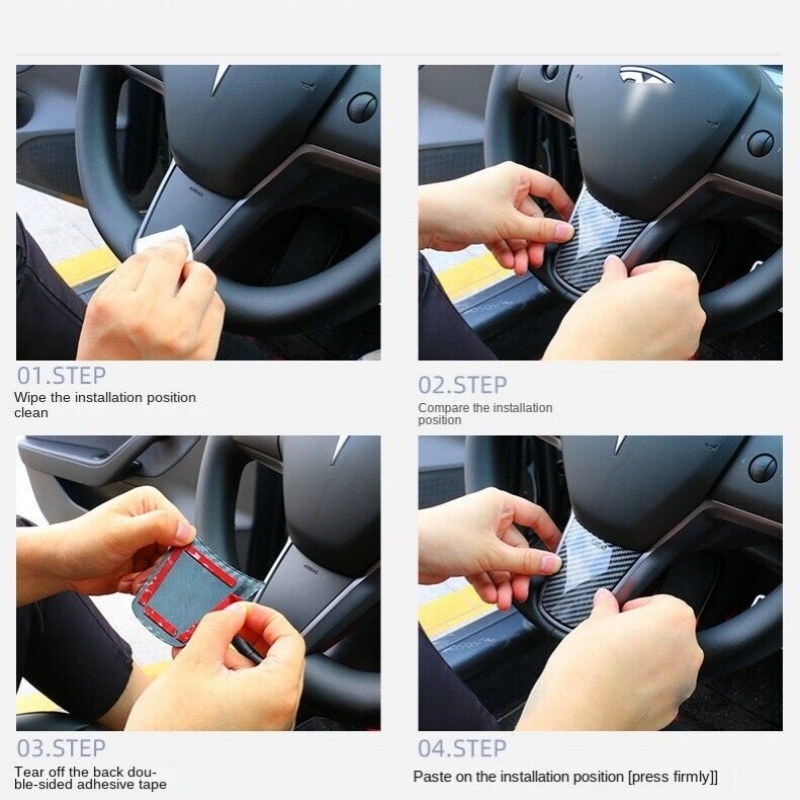 AIRBAG

01.STEP
Wipe the installation position clean

02.STEP
Compare the installation position

AIRBAG

03.STEP
Tear off the back double-sided adhesive tape

04.STEP
Paste on the installation position [press firmly]]